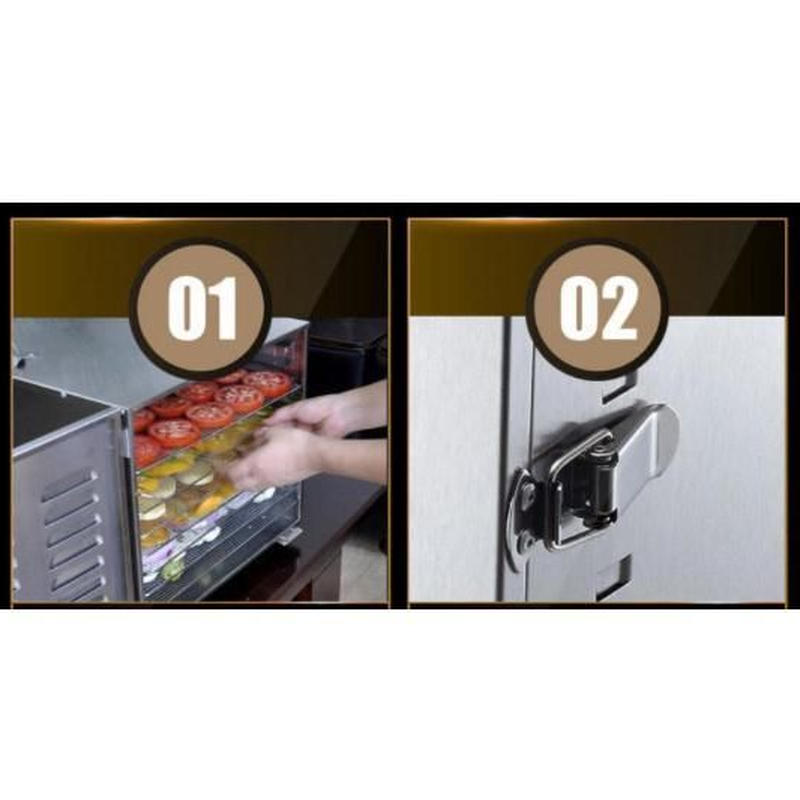 01

02