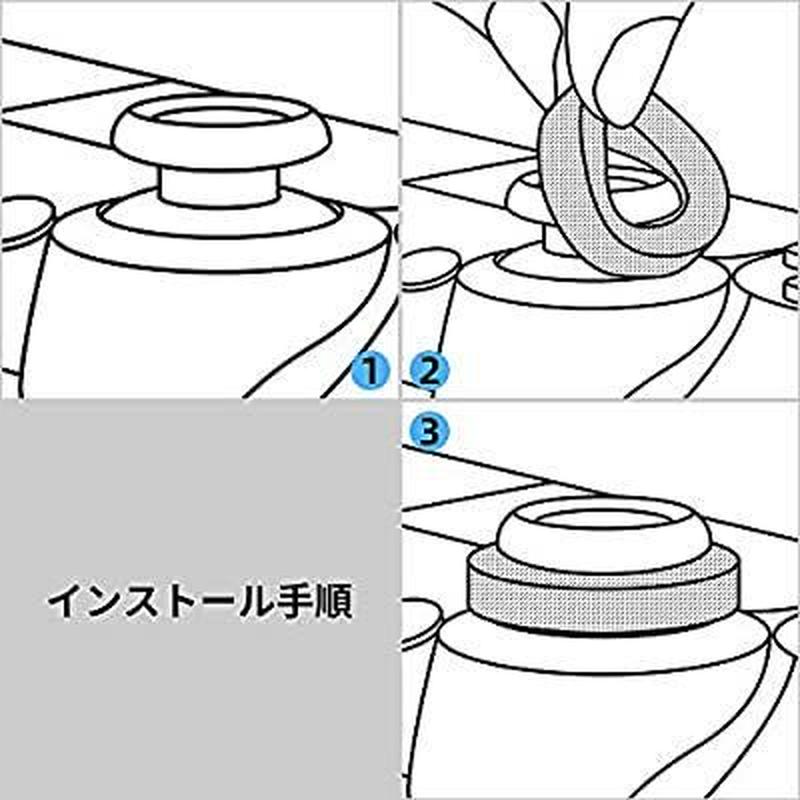 1

2

3

インストール手順