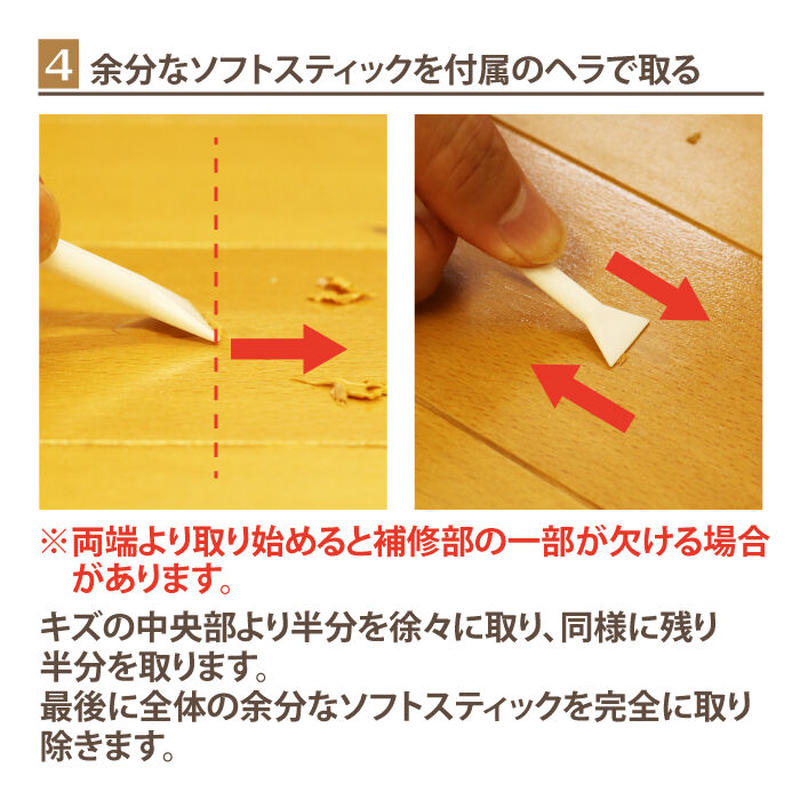 4 余分なソフトスティックを付属のヘラで取る

※両端より取り始めると補修部の一部が欠ける場合があります。

キズの中央部より半分を徐々に取り、同様に残り半分を取ります。
最後に全体の余分なソフトスティックを完全に取り除きます。