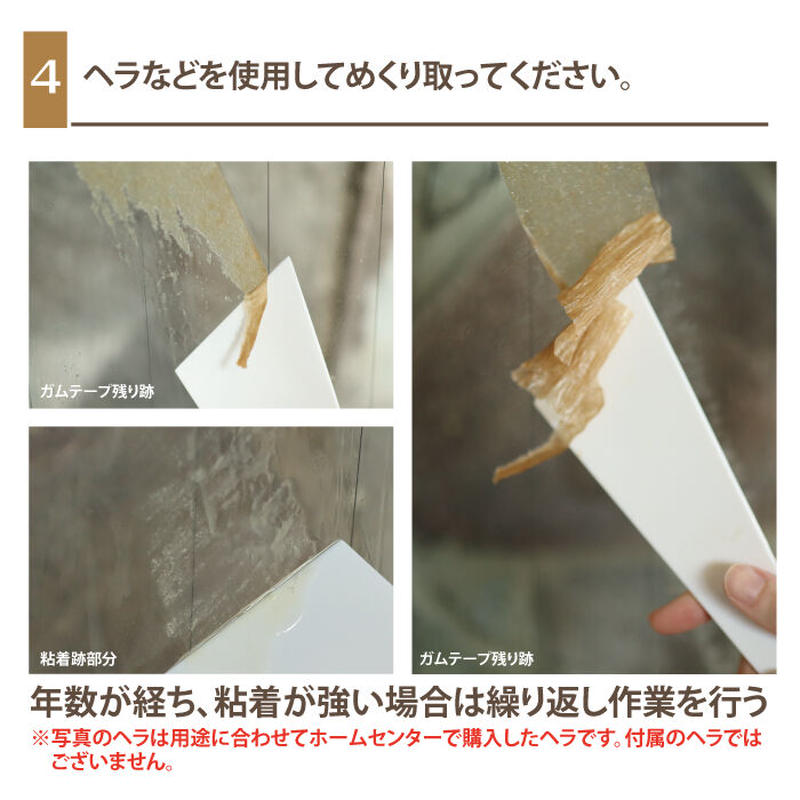 4 ヘラなどを使用してめくり取ってください。

ガムテープ残り跡

粘着跡部分

ガムテープ残り跡

年数が経ち、粘着が強い場合は繰り返し作業を行う
※写真のヘラは用途に合わせてホームセンターで購入したヘラです。付属のヘラではございません。