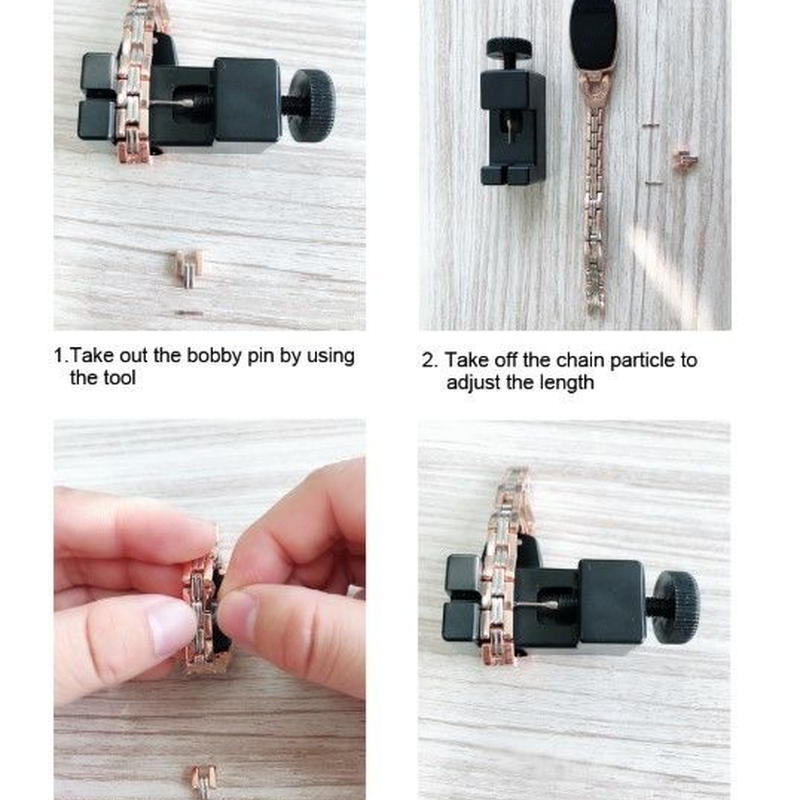 1.Take out the bobby pin by using the tool

2. Take off the chain particle to adjust the length