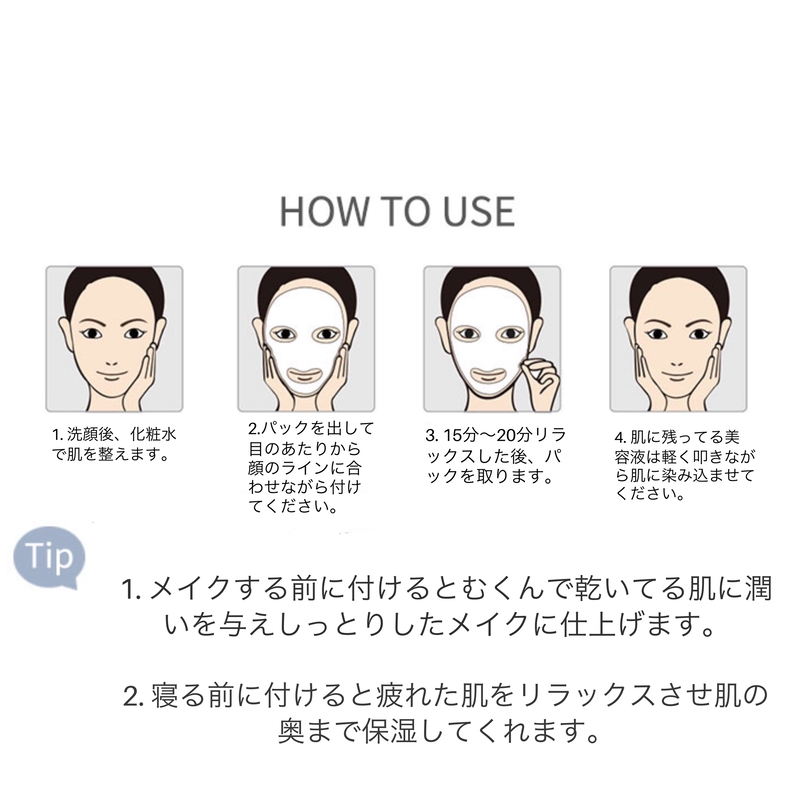 HOW TO USE

1. 洗顔後、化粧水で肌を整えます。

2.パックを出して目のあたりから顔のラインに合わせながら付けてください。

3. 15分〜20分リラックスした後、パックを取ります。

4. 肌に残ってる美容液は軽く叩きながら肌に染み込ませてください。

Tip

1. メイクする前に付けるとむくんで乾いてる肌に潤いを与えしっとりしたメイクに仕上げます。

2. 寝る前に付けると疲れた肌をリラックスさせ肌の奥まで保湿してくれます。