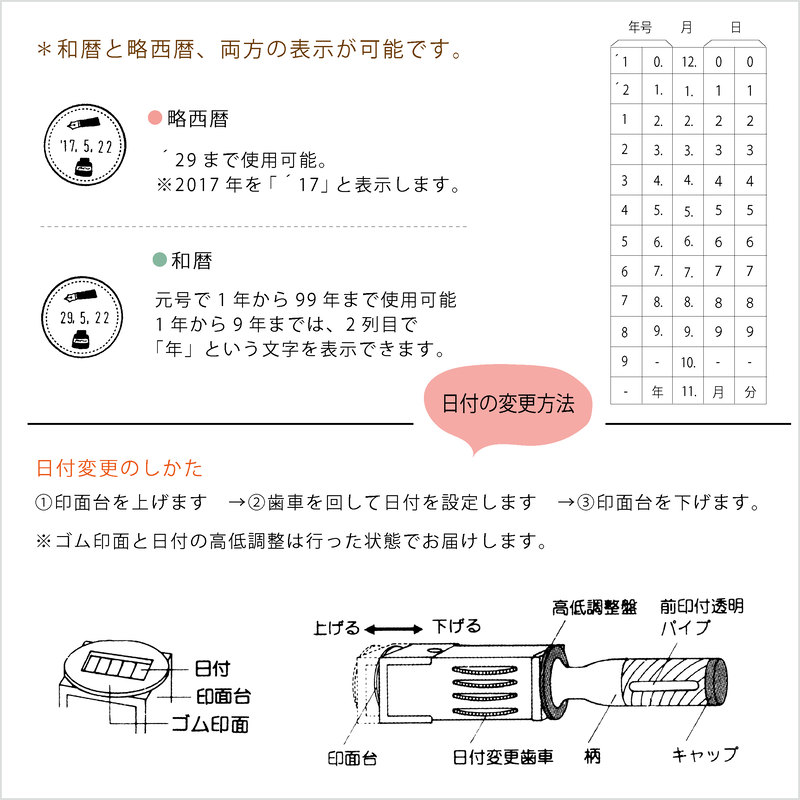 ＊和暦と略西暦、両方の表示が可能です。

'17. 5. 22

●略西暦

´29まで使用可能。
※2017年を「´17」と表示します。

29. 5. 22

●和暦

元号で1年から99年まで使用可能
1年から9年までは、2列目で
「年」という文字を表示できます。

| 年号 | | 月 | 日 | |
|---|---|---|---|---|
| ´1 | 0. | 12. | 0 | 0 |
| ´2 | 1. | 1. | 1 | 1 |
| 1 | 2. | 2. | 2 | 2 |
| 2 | 3. | 3. | 3 | 3 |
| 3 | 4. | 4. | 4 | 4 |
| 4 | 5. | 5. | 5 | 5 |
| 5 | 6. | 6. | 6 | 6 |
| 6 | 7. | 7. | 7 | 7 |
| 7 | 8. | 8. | 8 | 8 |
| 8 | 9. | 9. | 9 | 9 |
| 9 | - | 10. | - | - |
| - | 年 | 11. | 月 | 分 |

日付の変更方法

日付変更のしかた
①印面台を上げます　→②歯車を回して日付を設定します　→③印面台を下げます。
※ゴム印面と日付の高低調整は行った状態でお届けします。

日付
印面台
ゴム印面

上げる　下げる
高低調整盤
前印付透明パイプ
印面台
日付変更歯車
柄
キャップ