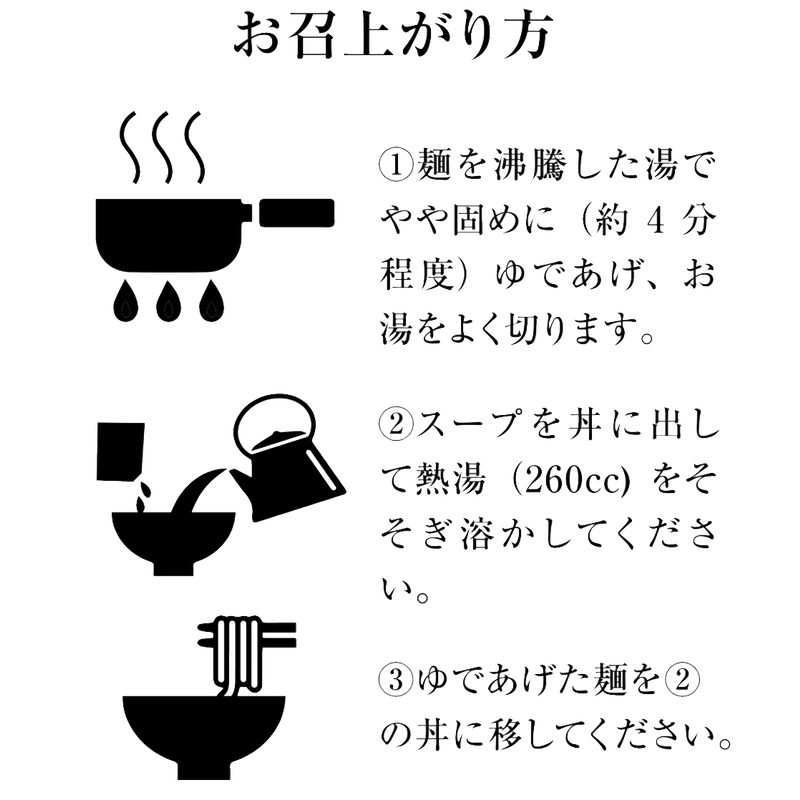 お召上がり方

①麺を沸騰した湯でやや固めに（約 4 分程度）ゆであげ、お湯をよく切ります。

②スープを丼に出して熱湯（260cc）をそそぎ溶かしてください。

③ゆであげた麺を②の丼に移してください。