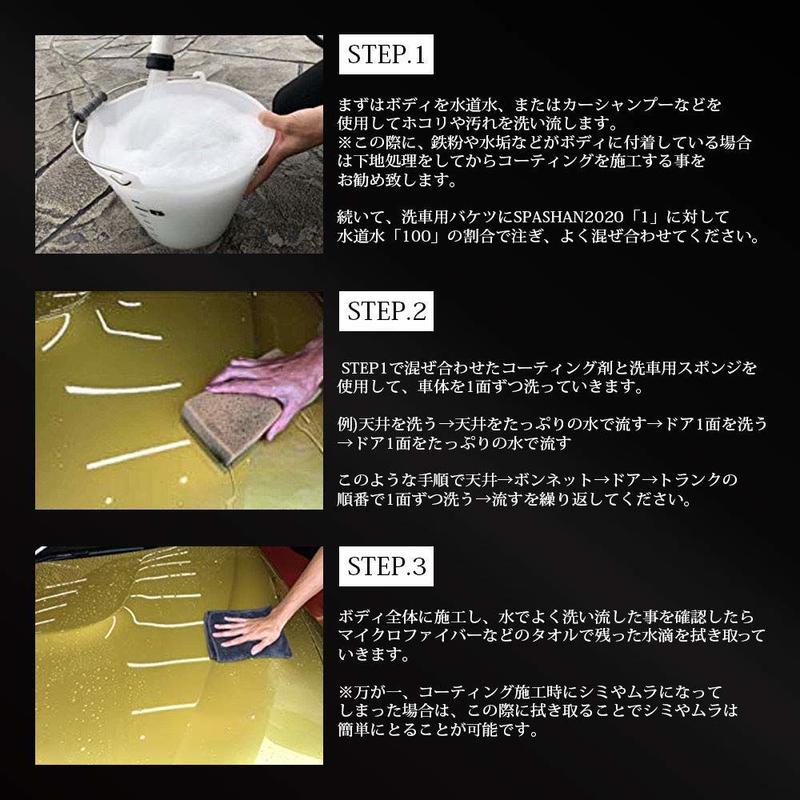 STEP.1

まずはボディを水道水、またはカーシャンプーなどを使用してホコリや汚れを洗い流します。
※この際に、鉄粉や水垢などがボディに付着している場合は下地処理をしてからコーティングを施工する事をお勧め致します。

続いて、洗車用バケツにSPASHAN2020「1」に対して水道水「100」の割合で注ぎ、よく混ぜ合わせてください。

STEP.2

STEP1で混ぜ合わせたコーティング剤と洗車用スポンジを使用して、車体を1面ずつ洗っていきます。

例)天井を洗う→天井をたっぷりの水で流す→ドア1面を洗う→ドア1面をたっぷりの水で流す

このような手順で天井→ボンネット→ドア→トランクの順番で1面ずつ洗う→流すを繰り返してください。

STEP.3

ボディ全体に施工し、水でよく洗い流した事を確認したらマイクロファイバーなどのタオルで残った水滴を拭き取っていきます。

※万が一、コーティング施工時にシミやムラになってしまった場合は、この際に拭き取ることでシミやムラは簡単にとることが可能です。