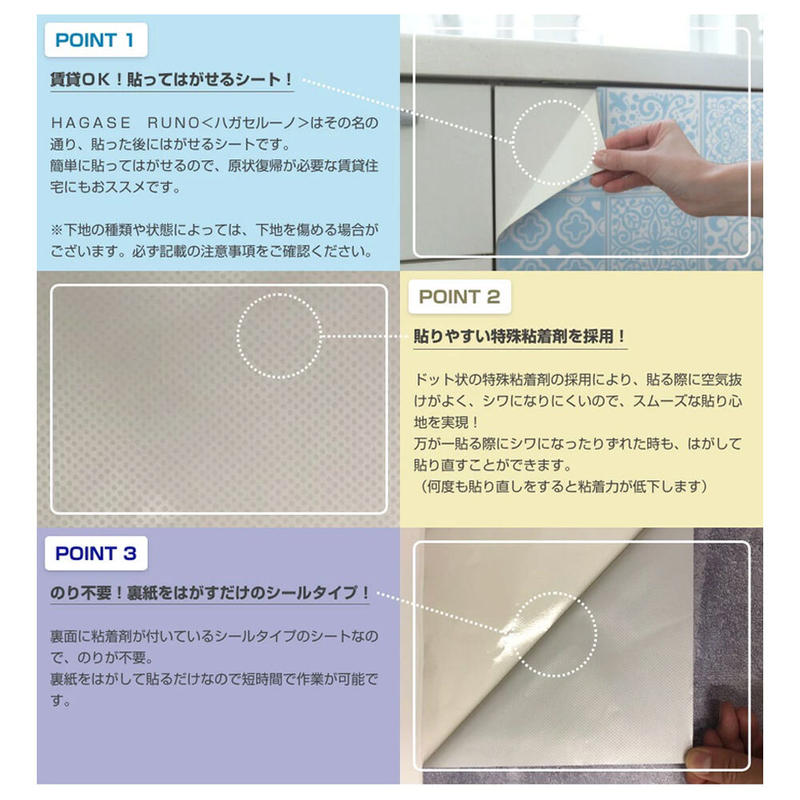 POINT 1

賃貸OK！貼ってはがせるシート！

HAGASE RUNO＜ハガセルーノ＞はその名の通り、貼った後にはがせるシートです。
簡単に貼ってはがせるので、原状復帰が必要な賃貸住宅にもおススメです。

※下地の種類や状態によっては、下地を傷める場合がございます。必ず記載の注意事項をご確認ください。

POINT 2

貼りやすい特殊粘着剤を採用！

ドット状の特殊粘着剤の採用により、貼る際に空気抜けがよく、シワになりにくいので、スムーズな貼り心地を実現！
万が一貼る際にシワになったりずれた時も、はがして貼り直すことができます。
（何度も貼り直しをすると粘着力が低下します）

POINT 3

のり不要！裏紙をはがすだけのシールタイプ！

裏面に粘着剤が付いているシールタイプのシートなので、のりが不要。
裏紙をはがして貼るだけなので短時間で作業が可能です。