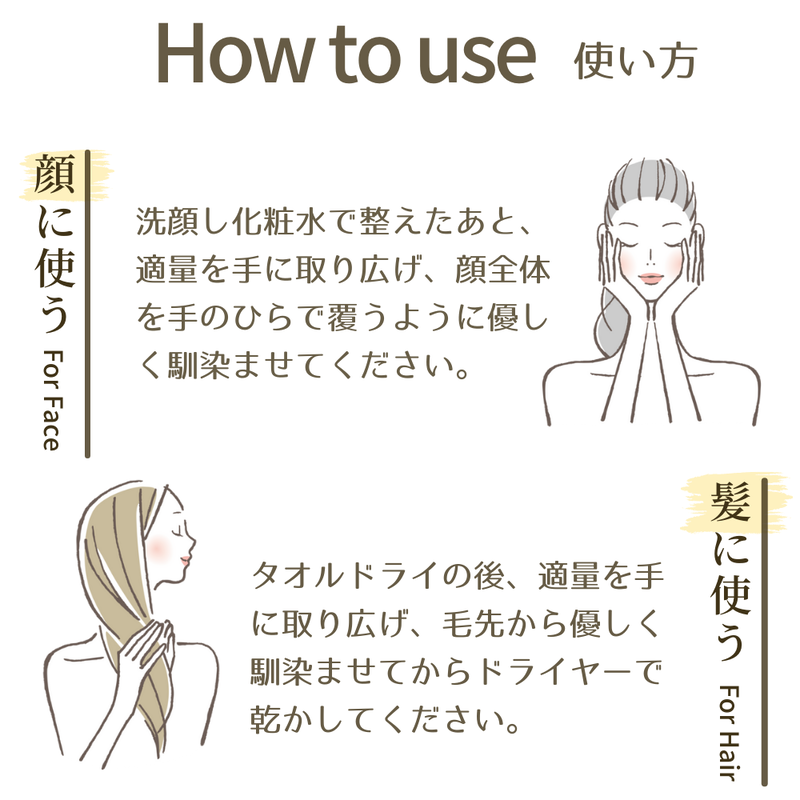 How to use 使い方

顔に使う For Face

洗顔し化粧水で整えたあと、適量を手に取り広げ、顔全体を手のひらで覆うように優しく馴染ませてください。

髪に使う For Hair

タオルドライの後、適量を手に取り広げ、毛先から優しく馴染ませてからドライヤーで乾かしてください。