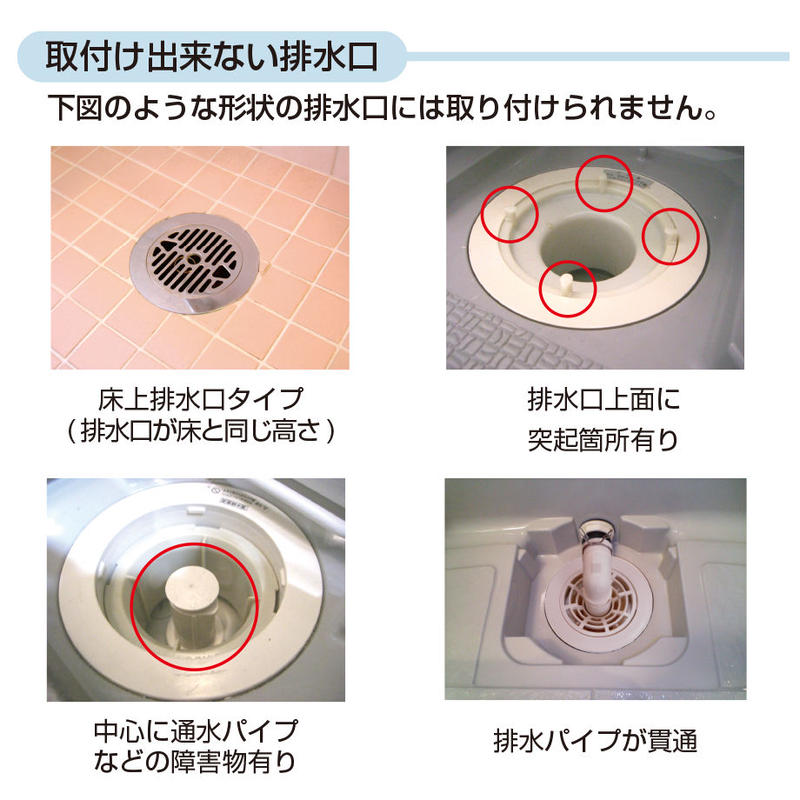 取付け出来ない排水口

下図のような形状の排水口には取り付けられません。

床上排水口タイプ
（排水口が床と同じ高さ）

排水口上面に
突起箇所有り

中心に通水パイプ
などの障害物有り

排水パイプが貫通