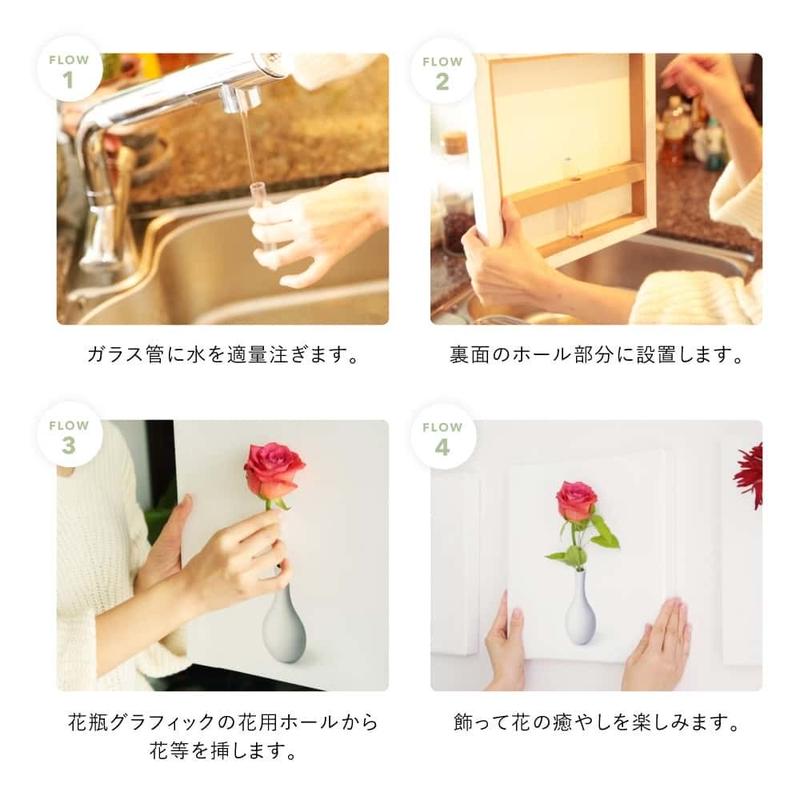 FLOW
1

ガラス管に水を適量注ぎます。

FLOW
2

裏面のホール部分に設置します。

FLOW
3

花瓶グラフィックの花用ホールから花等を挿します。

FLOW
4

飾って花の癒やしを楽しみます。