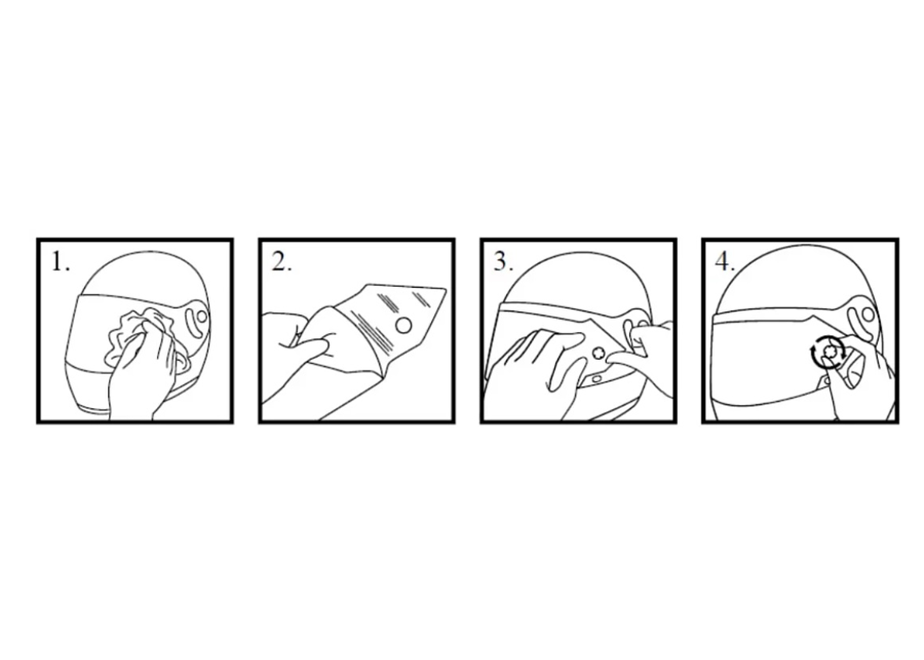 1.

2.

3.

4.