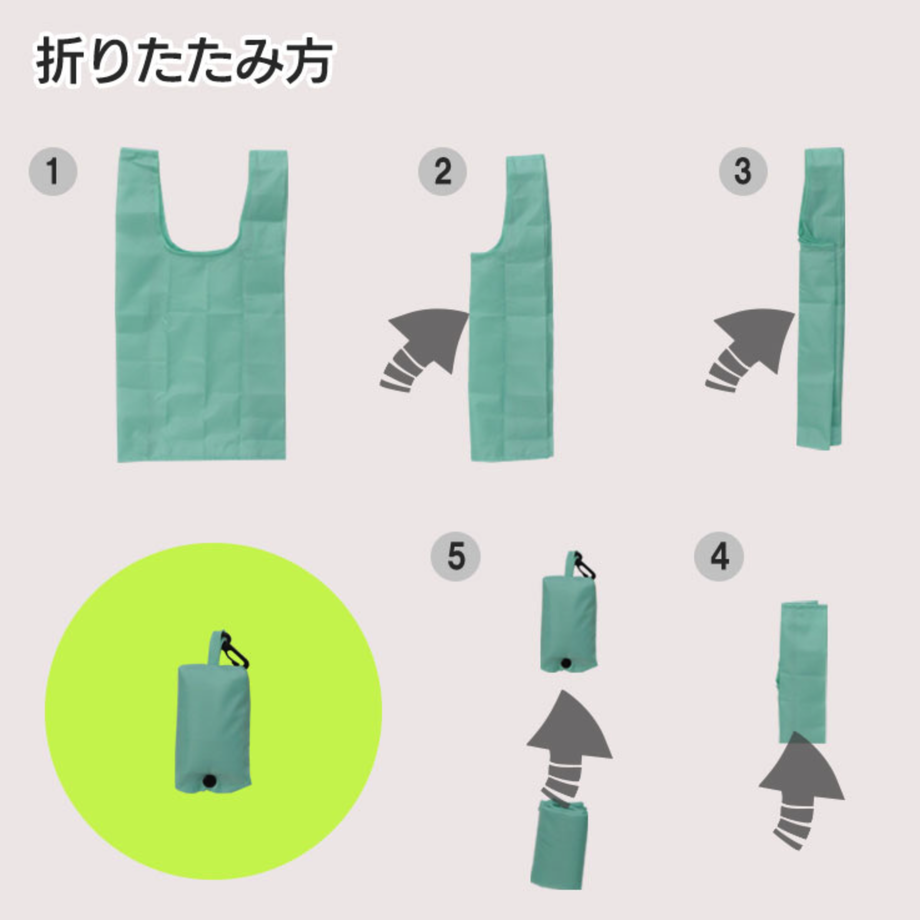 折りたたみ方

1

2

3

5

4