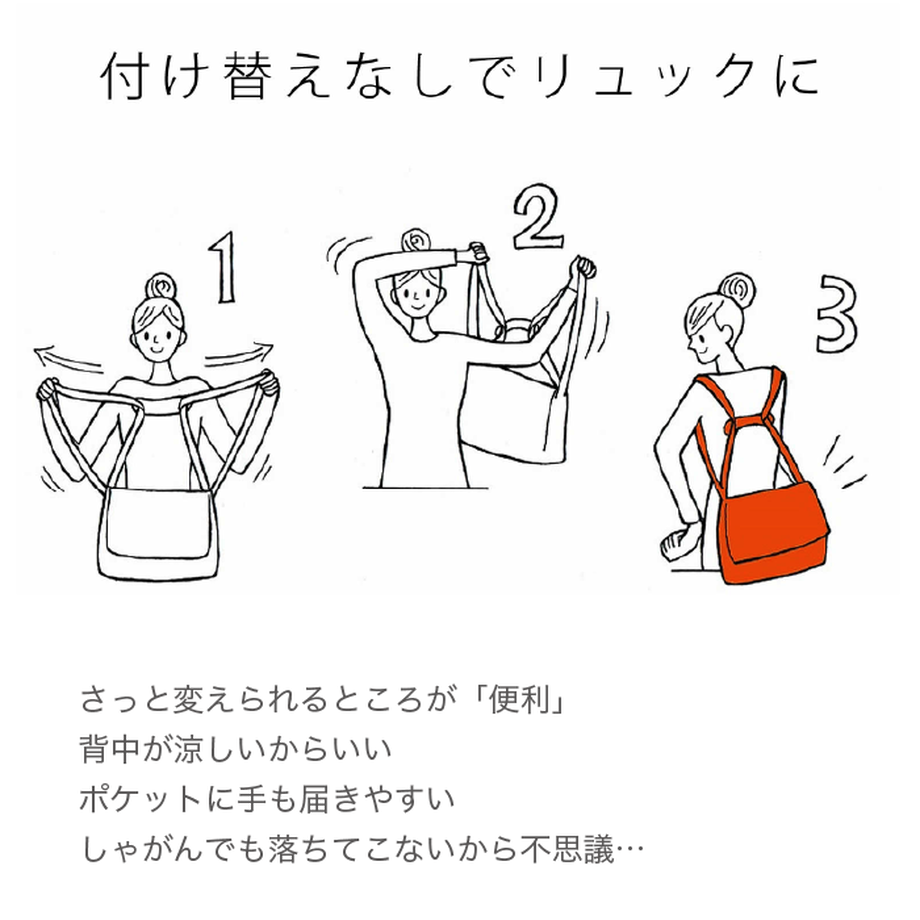 付け替えなしでリュックに

1

2

3

さっと変えられるところが「便利」
背中が涼しいからいい
ポケットに手も届きやすい
しゃがんでも落ちてこないから不思議…