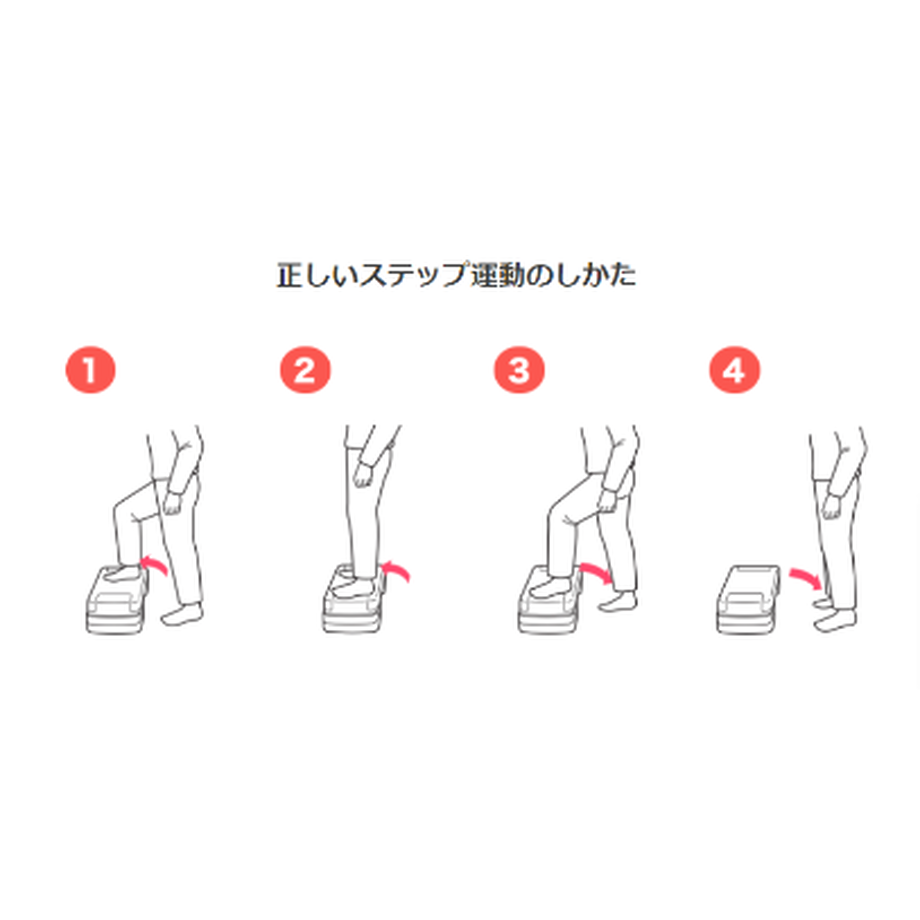 正しいステップ運動のしかた

1

2

3

4