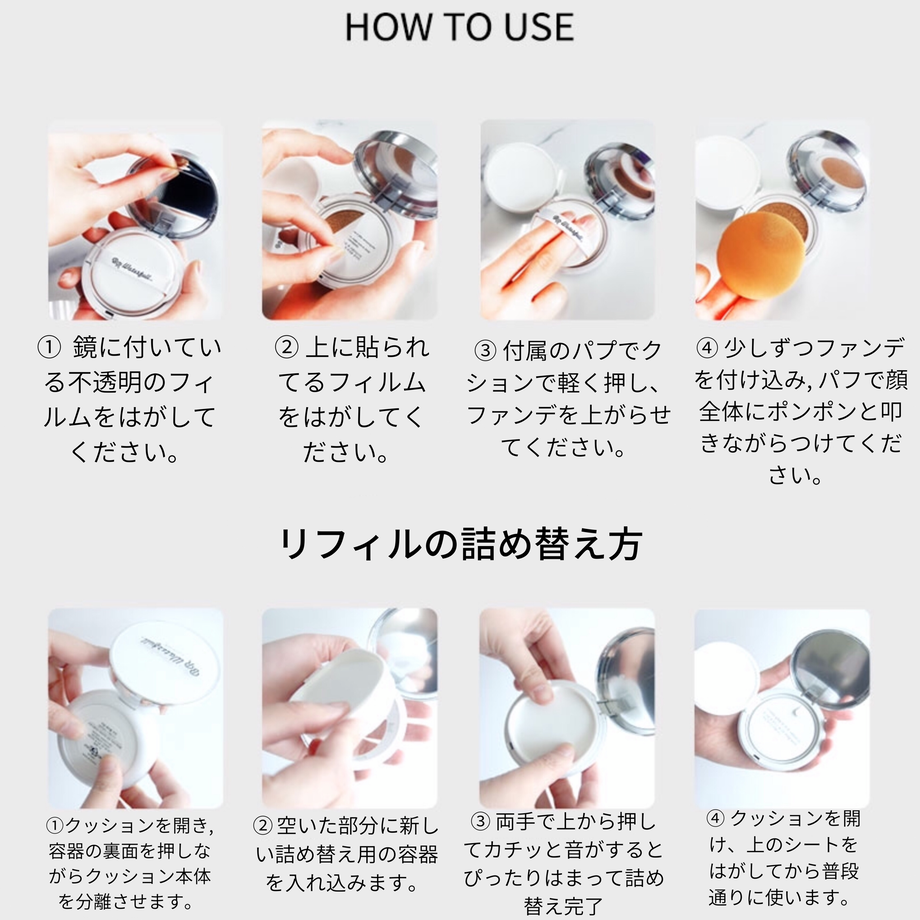 HOW TO USE

① 鏡に付いている不透明のフィルムをはがしてください。

② 上に貼られてるフィルムをはがしてください。

③ 付属のパプでクションで軽く押し、ファンデを上がらせてください。

④ 少しずつファンデを付け込み, パフで顔全体にポンポンと叩きながらつけてください。

リフィルの詰め替え方

①クッションを開き, 容器の裏面を押しながらクッション本体を分離させます。

② 空いた部分に新しい詰め替え用の容器を入れ込みます。

③ 両手で上から押してカチッと音がするとぴったりはまって詰め替え完了

④ クッションを開け、上のシートをはがしてから普段通りに使います。