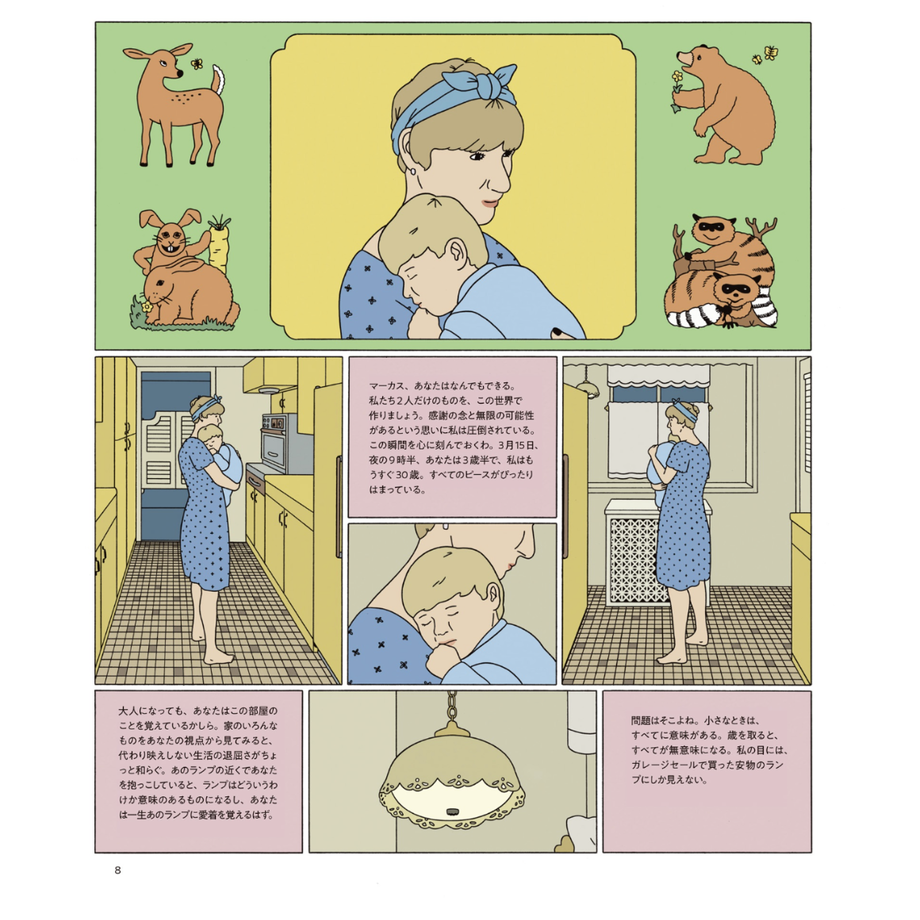 マーカス、あなたはなんでもできる。私たち2人だけのものを、この世界で作りましょう。感謝の念と無限の可能性があるという思いに私は圧倒されている。この瞬間を心に刻んでおくわ。3月15日、夜の9時半、あなたは3歳半で、私はもうすぐ30歳。すべてのピースがぴったりはまっている。

大人になっても、あなたはこの部屋のことを覚えているかしら。家のいろんなものをあなたの視点から見てみると、代わり映えしない生活の退屈さがちょっと和らぐ。あのランプの近くであなたを抱っこしていると、ランプはどういうわけか意味のあるものになるし、あなたは一生あのランプに愛着を覚えるはず。

問題はそこよね。小さなときは、すべてに意味がある。歳を取ると、すべてが無意味になる。私の目には、ガレージセールで買った安物のランプにしか見えない。

8