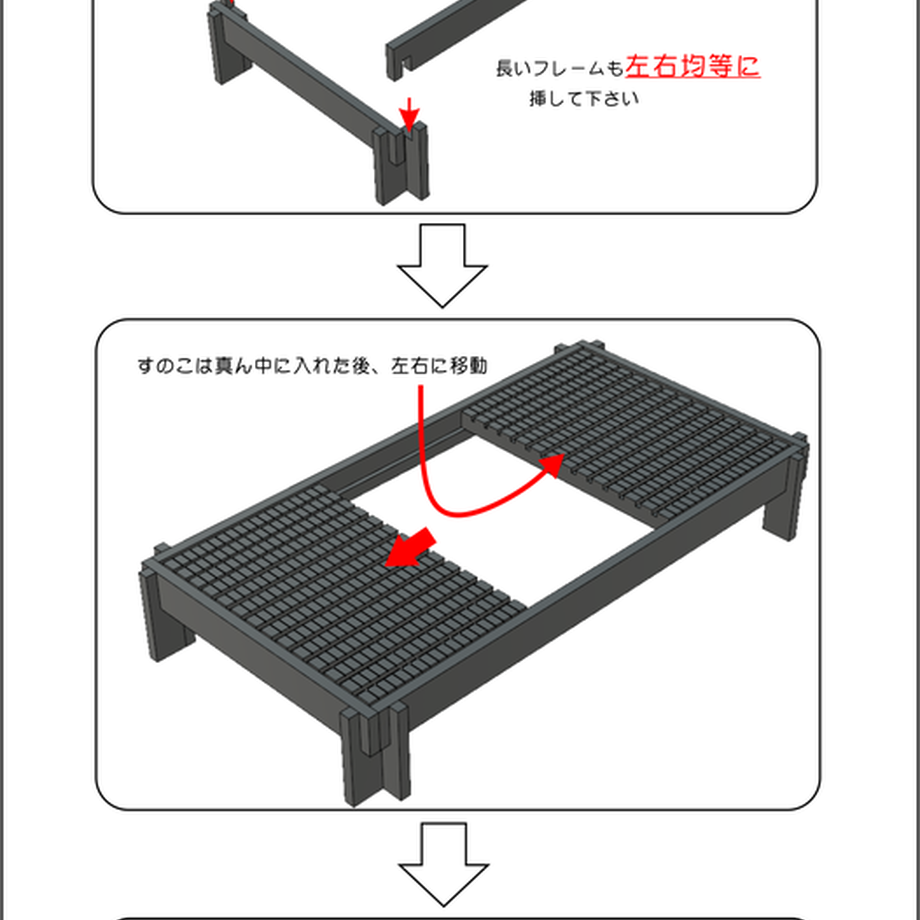 長いフレームも左右均等に
挿して下さい

すのこは真ん中に入れた後、左右に移動