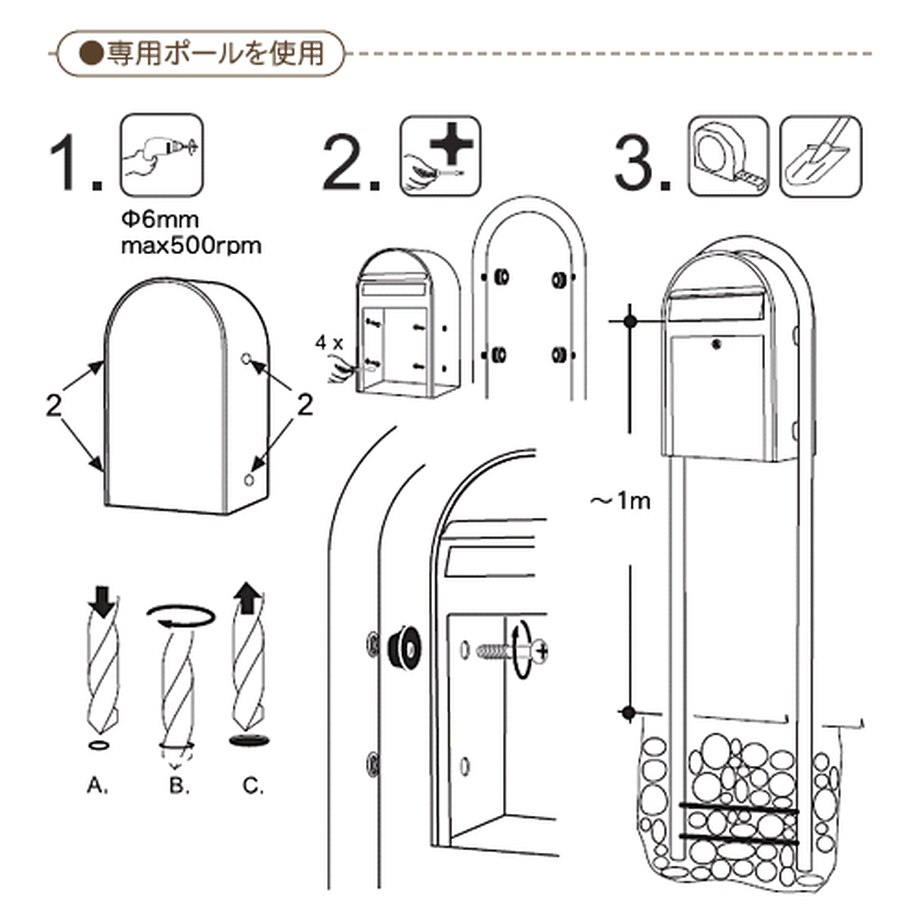 ●専用ポールを使用

1.

Φ6mm
max500rpm

2

2

A.

B.

C.

2.

4 x

3.

~1m