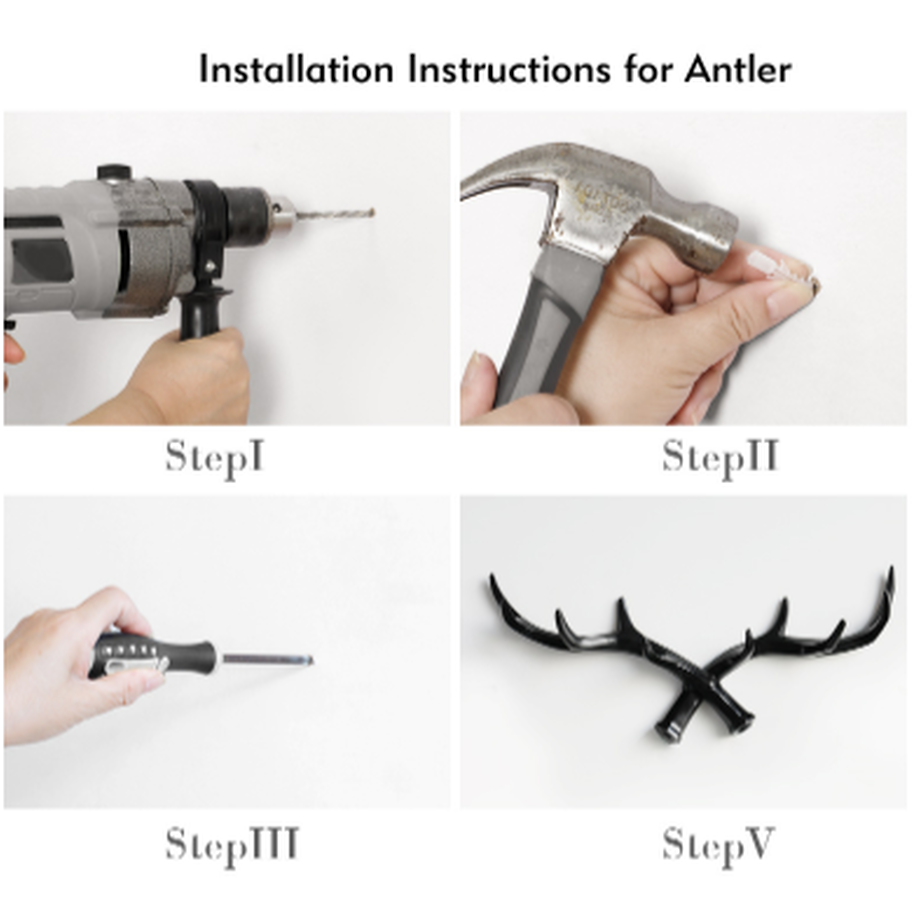 Installation Instructions for Antler

StepI

StepII

StepIII

StepV