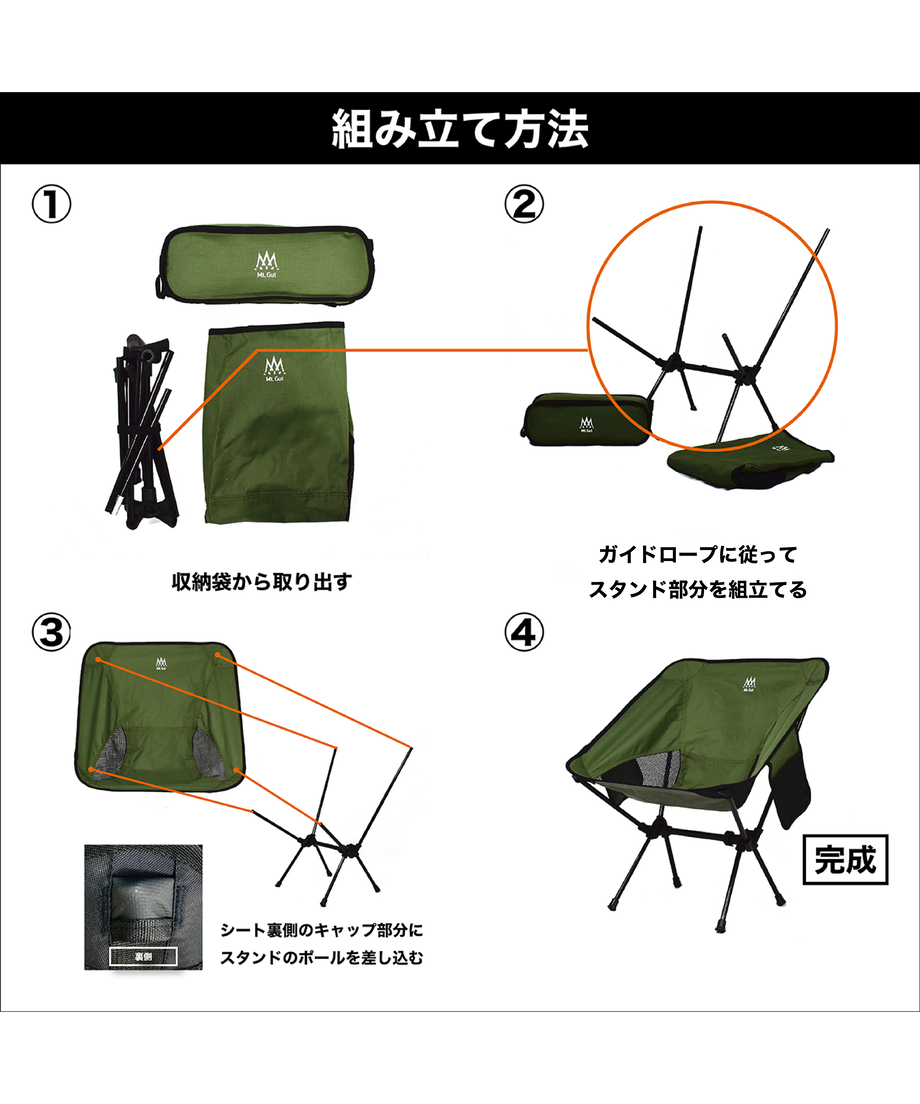 組み立て方法

①

Mt.Gut

Mt.Gut

収納袋から取り出す

②

Mt.Gut

ガイドロープに従って
スタンド部分を組立てる

③

Mt.Gut

裏側

シート裏側のキャップ部分に
スタンドのポールを差し込む

④

Mt.Gut

完成