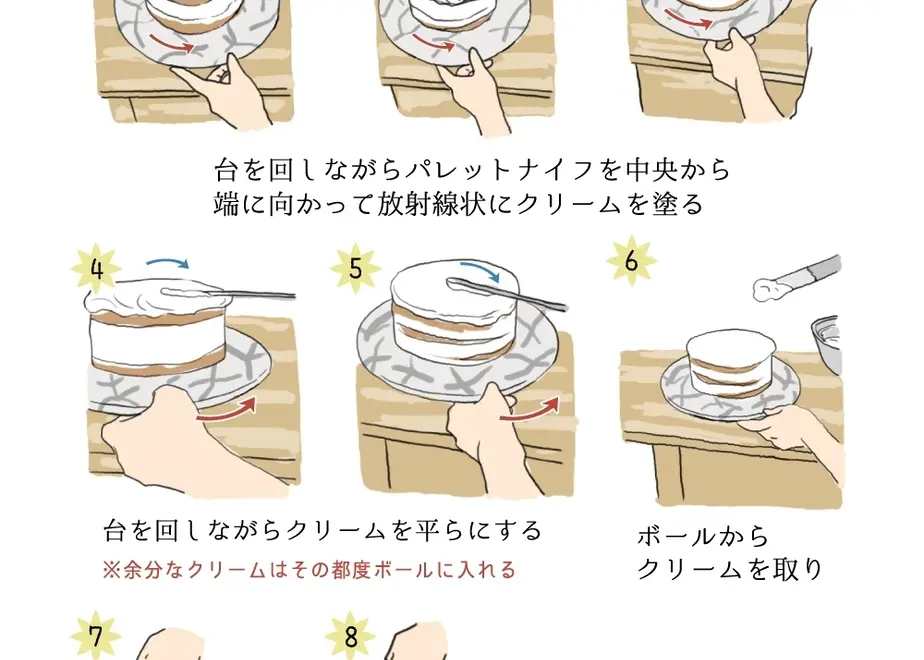 台を回しながらパレットナイフを中央から端に向かって放射線状にクリームを塗る

4

5

6

台を回しながらクリームを平らにする
※余分なクリームはその都度ボールに入れる

ボールからクリームを取り

7

8