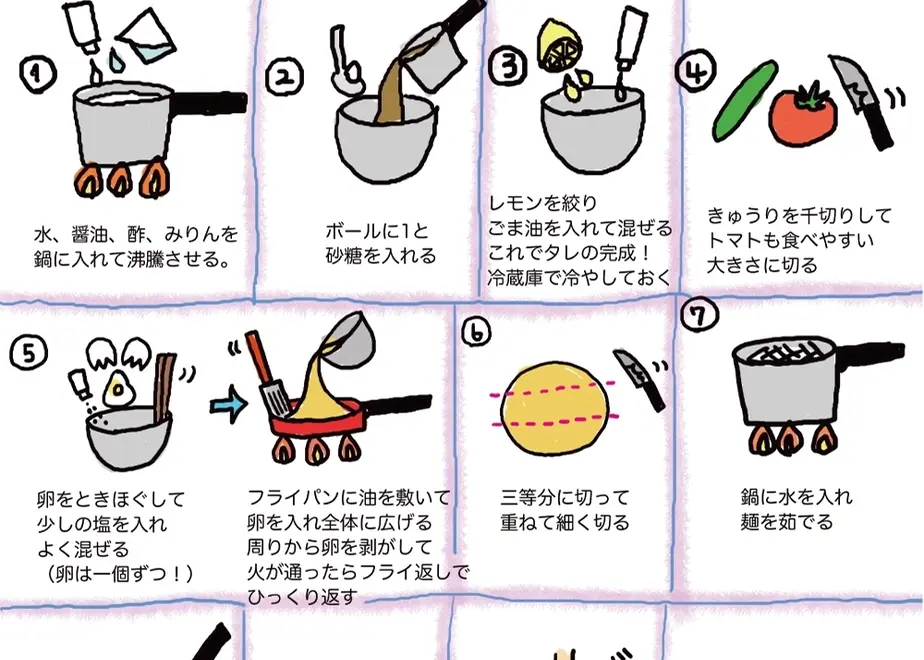 1

水、醤油、酢、みりんを鍋に入れて沸騰させる。

2

ボールに1と砂糖を入れる

3

レモンを絞り
ごま油を入れて混ぜる
これでタレの完成！
冷蔵庫で冷やしておく

4

きゅうりを千切りして
トマトも食べやすい
大きさに切る

5

卵をときほぐして
少しの塩を入れ
よく混ぜる
（卵は一個ずつ！）

フライパンに油を敷いて
卵を入れ全体に広げる
周りから卵を剥がして
火が通ったらフライ返しで
ひっくり返す

6

三等分に切って
重ねて細く切る

7

鍋に水を入れ
麺を茹でる