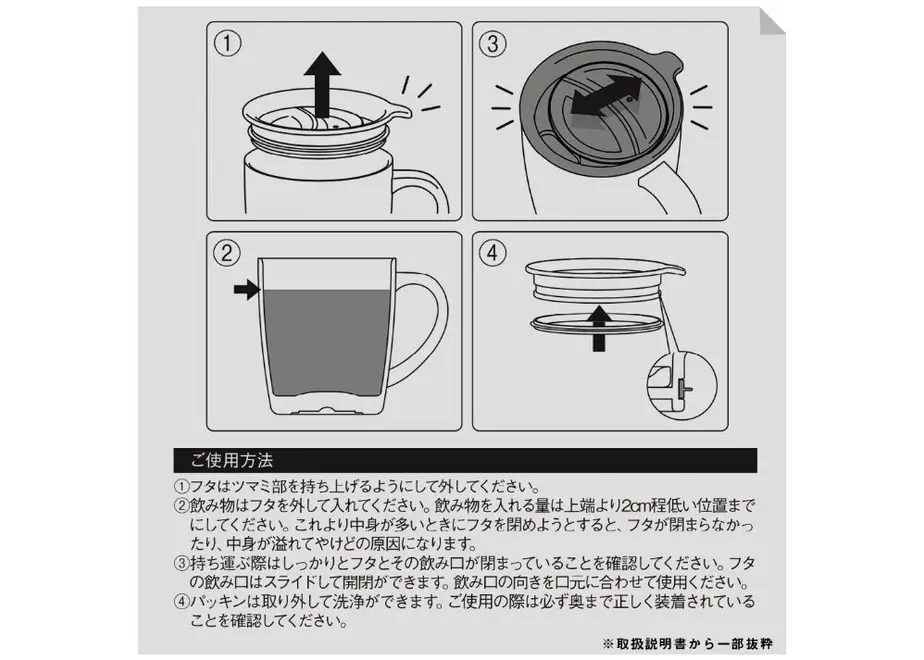 ①

③

②

④

ご使用方法

①フタはツマミ部を持ち上げるようにして外してください。

②飲み物はフタを外して入れてください。飲み物を入れる量は上端より2cm程低い位置までにしてください。これより中身が多いときにフタを閉めようとすると、フタが閉まらなかったり、中身が溢れてやけどの原因になります。

③持ち運ぶ際はしっかりとフタとその飲み口が閉まっていることを確認してください。フタの飲み口はスライドして開閉ができます。飲み口の向きを口元に合わせて使用ください。

④パッキンは取り外して洗浄ができます。ご使用の際は必ず奥まで正しく装着されていることを確認してください。

※取扱説明書から一部抜粋