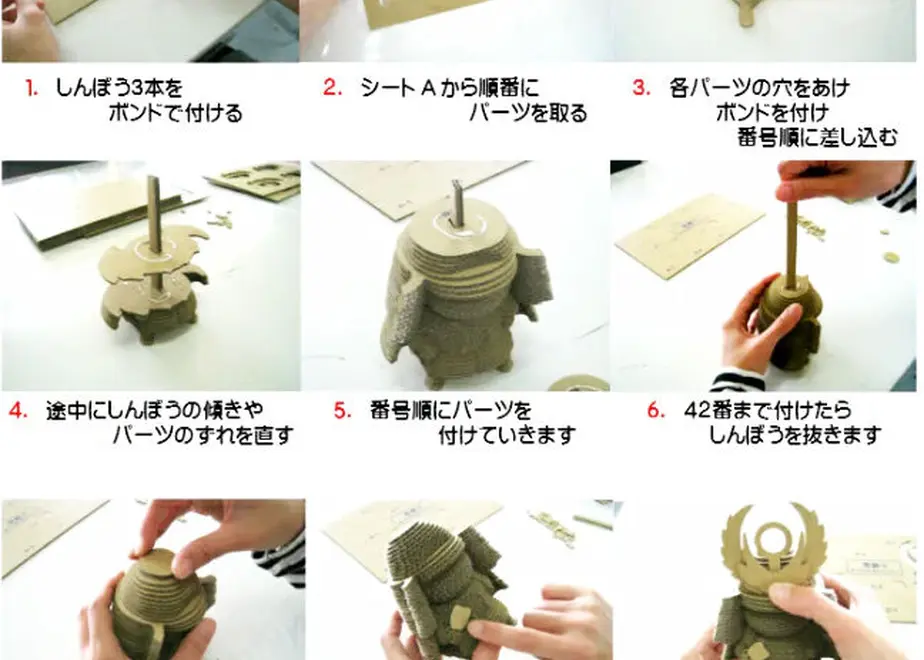 1. しんぼう3本を
ボンドで付ける

2. シートＡから順番に
パーツを取る

3. 各パーツの穴をあけ
ボンドを付け
番号順に差し込む

4. 途中にしんぼうの傾きや
パーツのずれを直す

5. 番号順にパーツを
付けていきます

6. 42番まで付けたら
しんぼうを抜きます