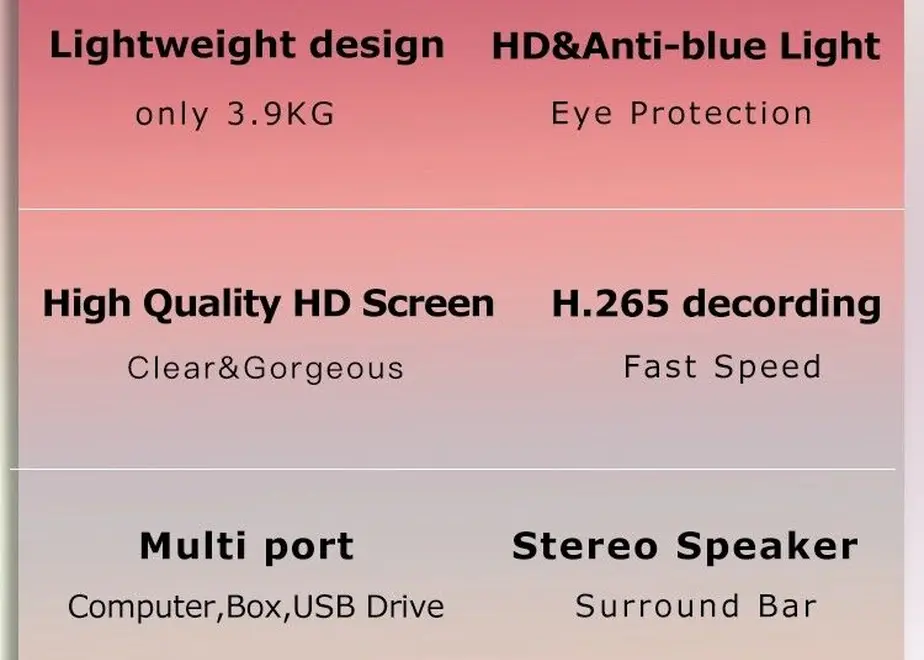 Lightweight design
only 3.9KG

HD&Anti-blue Light
Eye Protection

High Quality HD Screen
Clear&Gorgeous

H.265 decording
Fast Speed

Multi port
Computer,Box,USB Drive

Stereo Speaker
Surround Bar