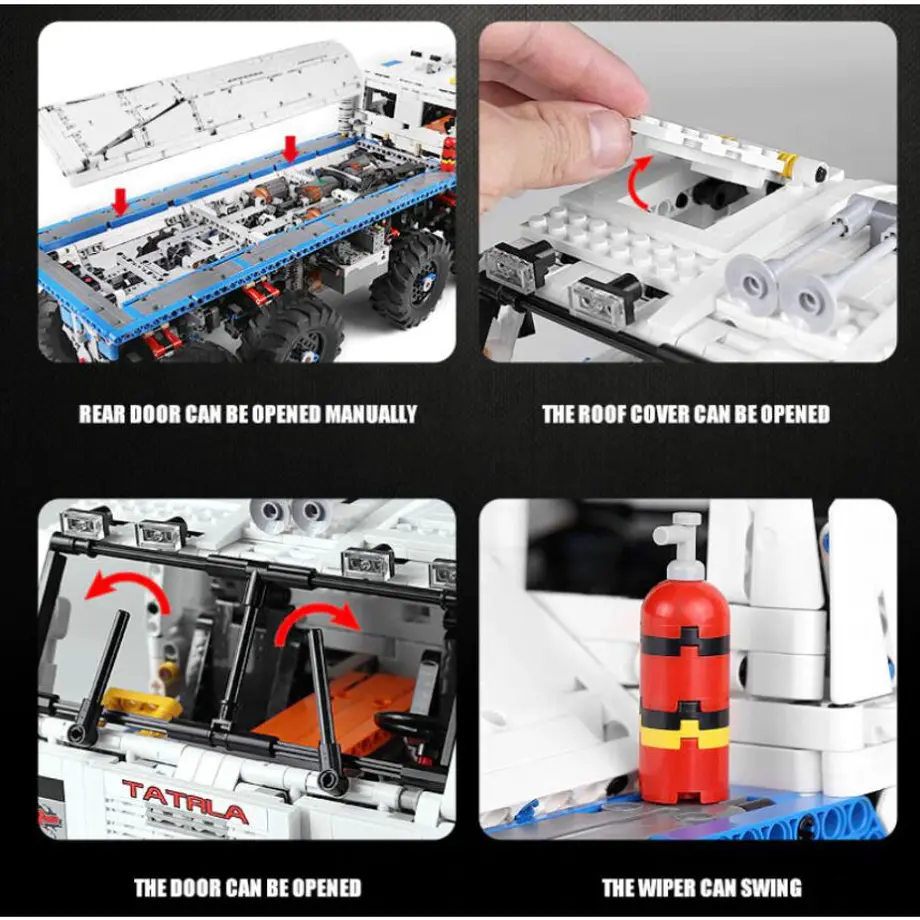 REAR DOOR CAN BE OPENED MANUALLY

THE ROOF COVER CAN BE OPENED

TATRLA

THE DOOR CAN BE OPENED

THE WIPER CAN SWING