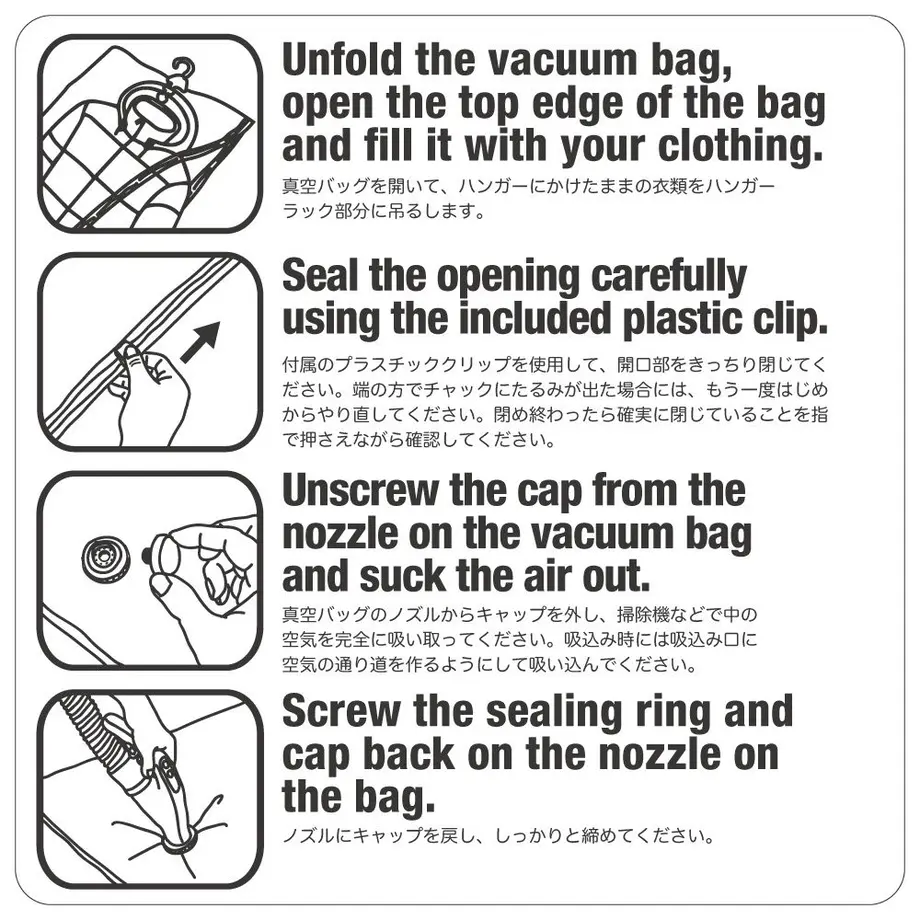 Unfold the vacuum bag, open the top edge of the bag and fill it with your clothing.

真空バッグを開いて、ハンガーにかけたままの衣類をハンガーラック部分に吊るします。

Seal the opening carefully using the included plastic clip.

付属のプラスチッククリップを使用して、開口部をきっちり閉じてください。端の方でチャックにたるみが出た場合には、もう一度はじめからやり直してください。閉め終わったら確実に閉じていることを指で押さえながら確認してください。

Unscrew the cap from the nozzle on the vacuum bag and suck the air out.

真空バッグのノズルからキャップを外し、掃除機などで中の空気を完全に吸い取ってください。吸込み時には吸込み口に空気の通り道を作るようにして吸い込んでください。

Screw the sealing ring and cap back on the nozzle on the bag.

ノズルにキャップを戻し、しっかりと締めてください。