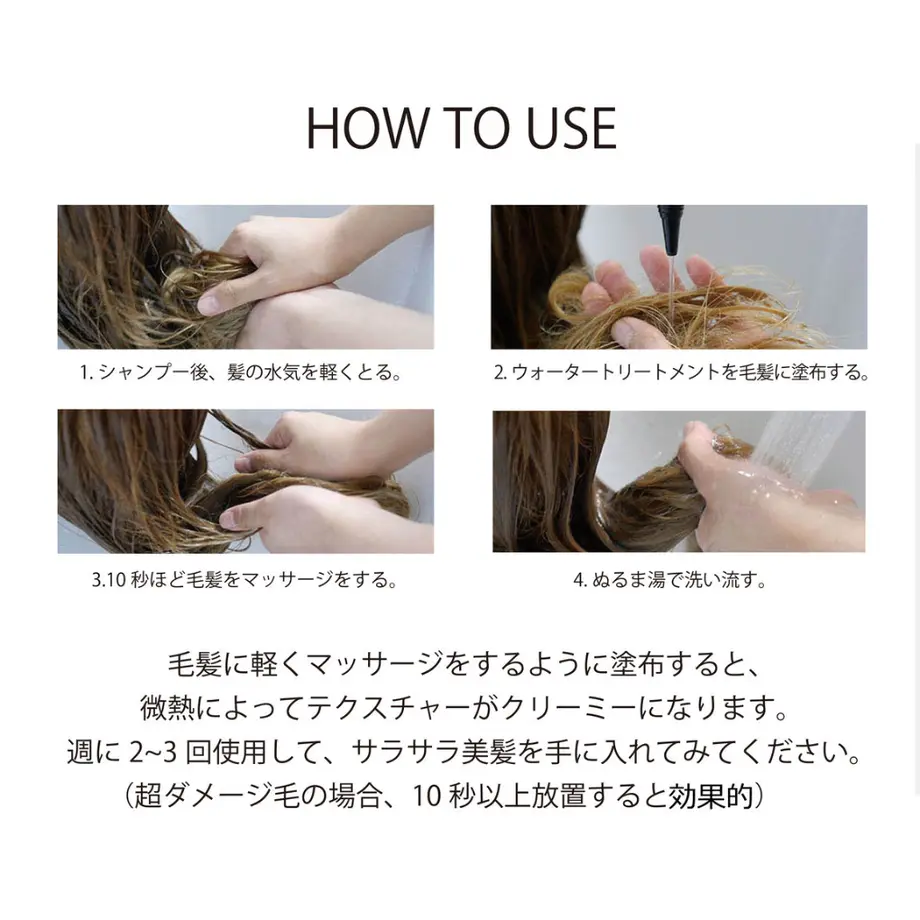 HOW TO USE

1. シャンプー後、髪の水気を軽くとる。

2. ウォータートリートメントを毛髪に塗布する。

3.10 秒ほど毛髪をマッサージをする。

4. ぬるま湯で洗い流す。

毛髪に軽くマッサージをするように塗布すると、
微熱によってテクスチャーがクリーミーになります。
週に 2~3 回使用して、サラサラ美髪を手に入れてみてください。
（超ダメージ毛の場合、10 秒以上放置すると効果的）