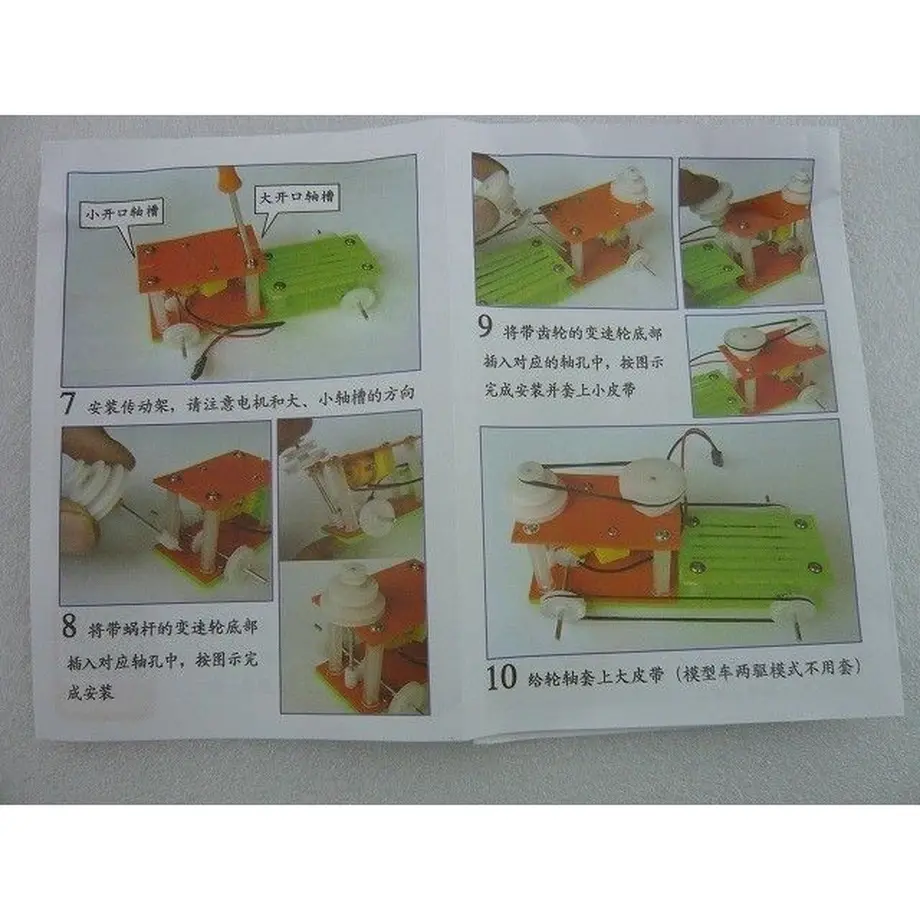 小开口轴槽

大开口轴槽

7 安装传动架，请注意电机和大、小轴槽的方向

8 将带蜗杆的变速轮底部插入对应轴孔中，按图示完成安装

9 将带齿轮的变速轮底部插入对应的轴孔中，按图示完成安装并套上小皮带

10 给轮轴套上大皮带（模型车两驱模式不用套）