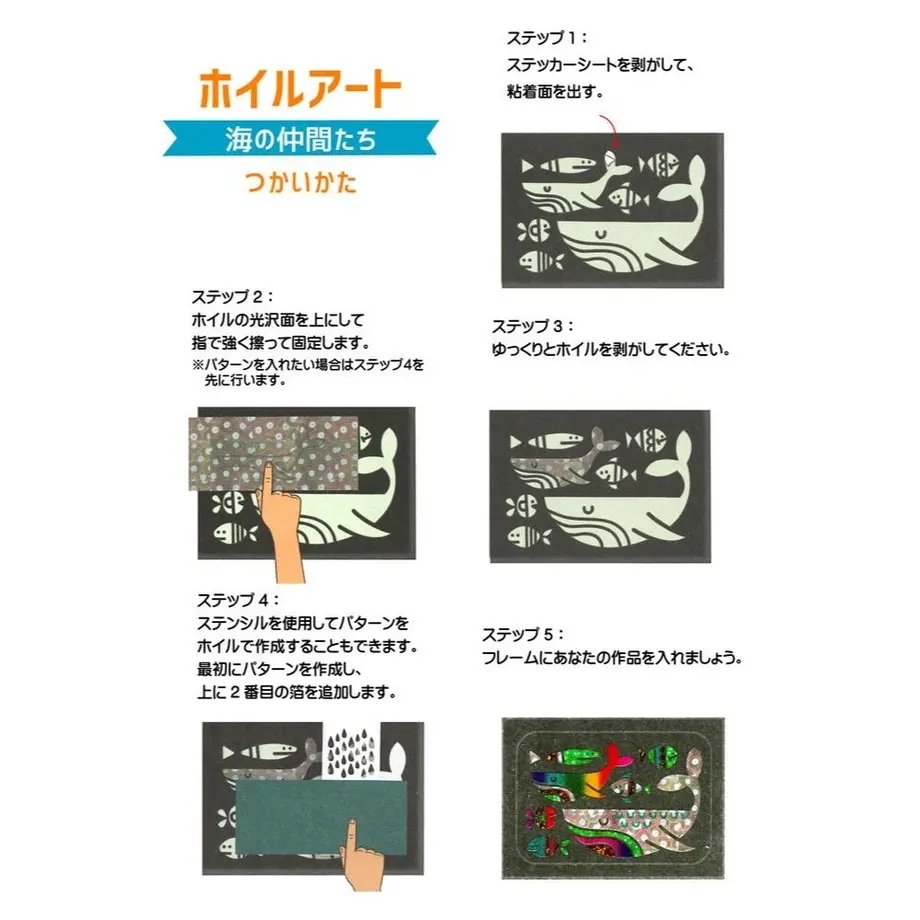 ホイルアート
海の仲間たち
つかいかた

ステップ１：
ステッカーシートを剥がして、
粘着面を出す。

ステップ２：
ホイルの光沢面を上にして
指で強く擦って固定します。
※パターンを入れたい場合はステップ4を先に行います。

ステップ３：
ゆっくりとホイルを剥がしてください。

ステップ４：
ステンシルを使用してパターンを
ホイルで作成することもできます。
最初にパターンを作成し、
上に２番目の箔を追加します。

ステップ５：
フレームにあなたの作品を入れましょう。