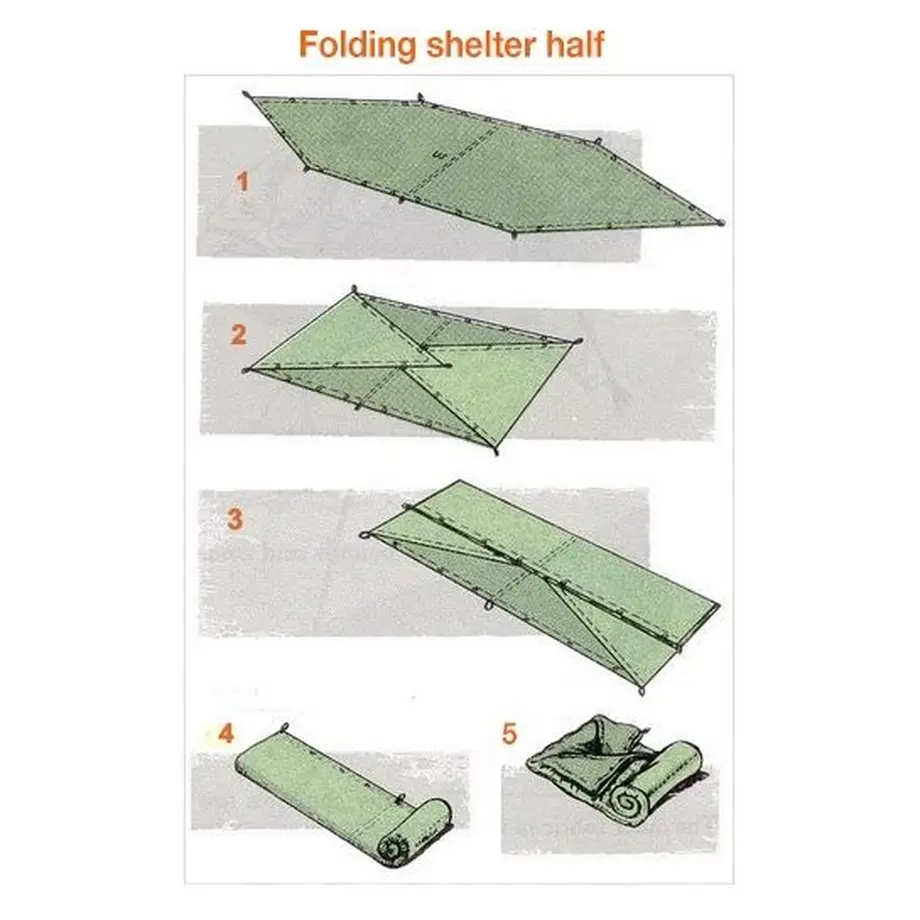 Folding shelter half

1

2

3

4

5