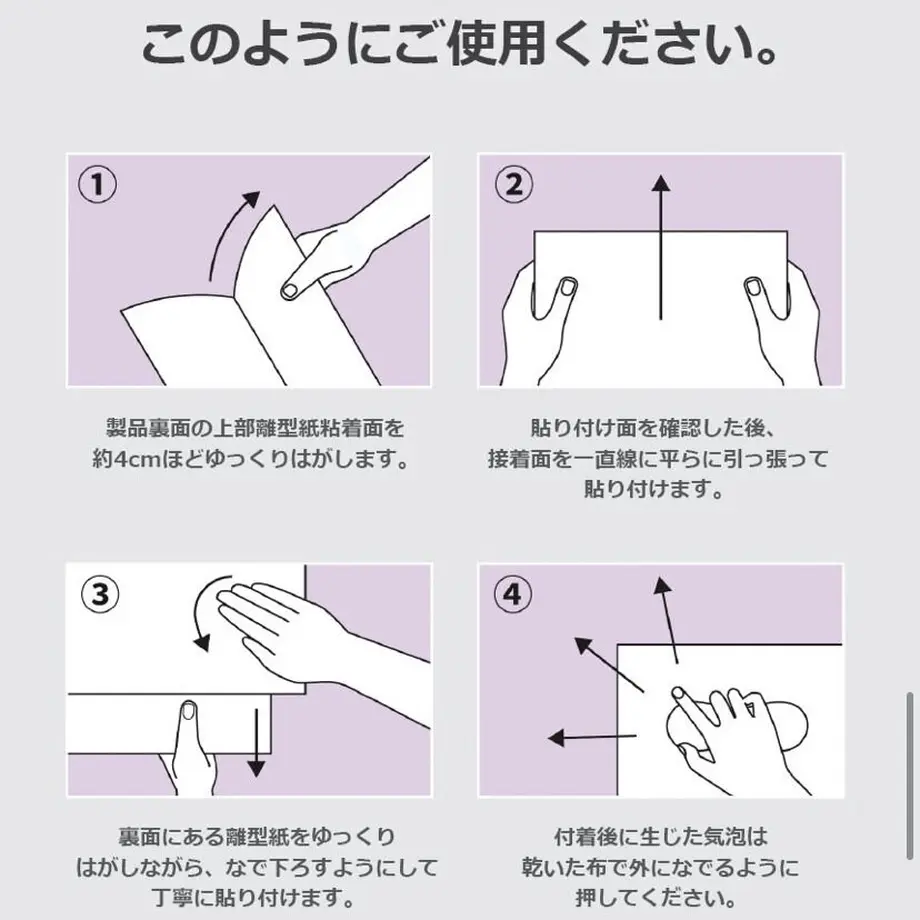 このようにご使用ください。

①

製品裏面の上部離型紙粘着面を約4cmほどゆっくりはがします。

②

貼り付け面を確認した後、接着面を一直線に平らに引っ張って貼り付けます。

③

裏面にある離型紙をゆっくりはがしながら、なで下ろすようにして丁寧に貼り付けます。

④

付着後に生じた気泡は乾いた布で外になでるように押してください。