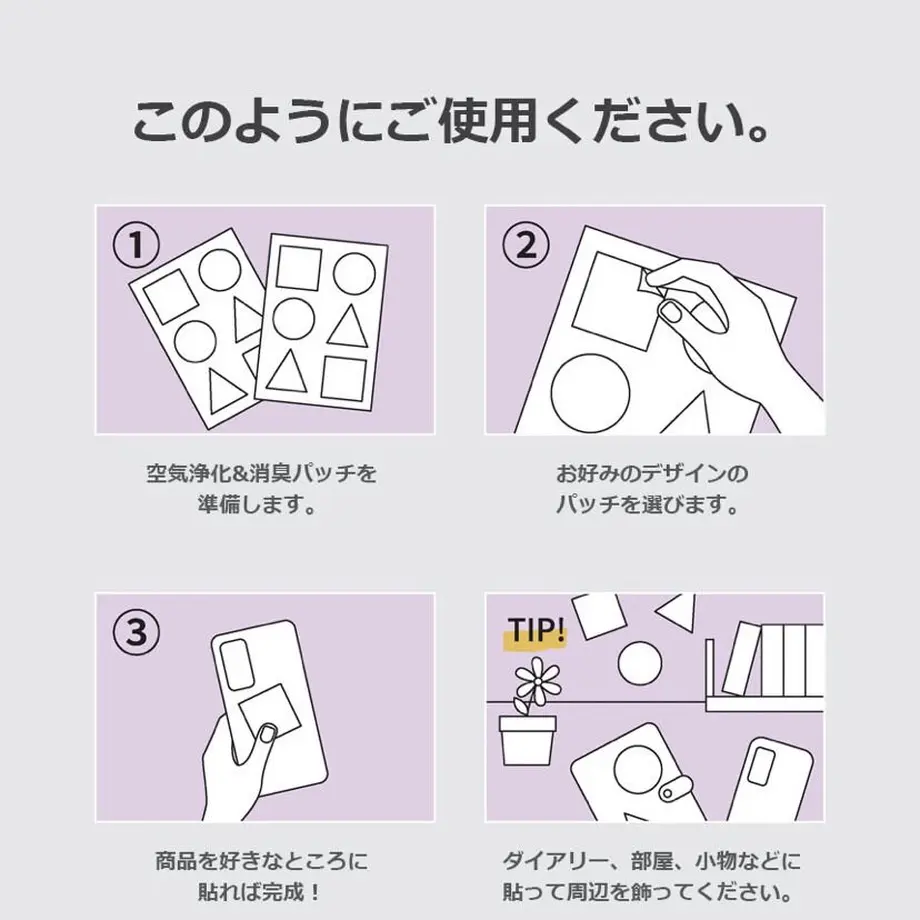 このようにご使用ください。

①

空気浄化&消臭パッチを準備します。

②

お好みのデザインのパッチを選びます。

③

商品を好きなところに貼れば完成！

TIP!

ダイアリー、部屋、小物などに貼って周辺を飾ってください。