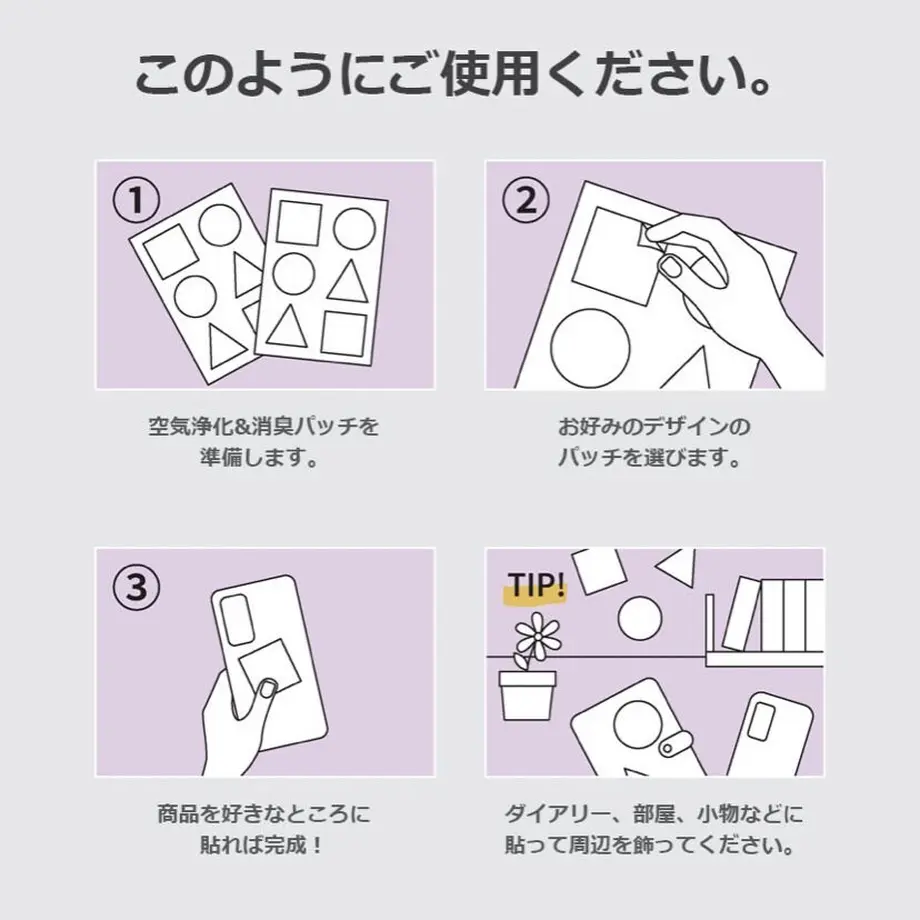 このようにご使用ください。

①

空気浄化&消臭パッチを準備します。

②

お好みのデザインのパッチを選びます。

③

商品を好きなところに貼れば完成！

TIP!

ダイアリー、部屋、小物などに貼って周辺を飾ってください。