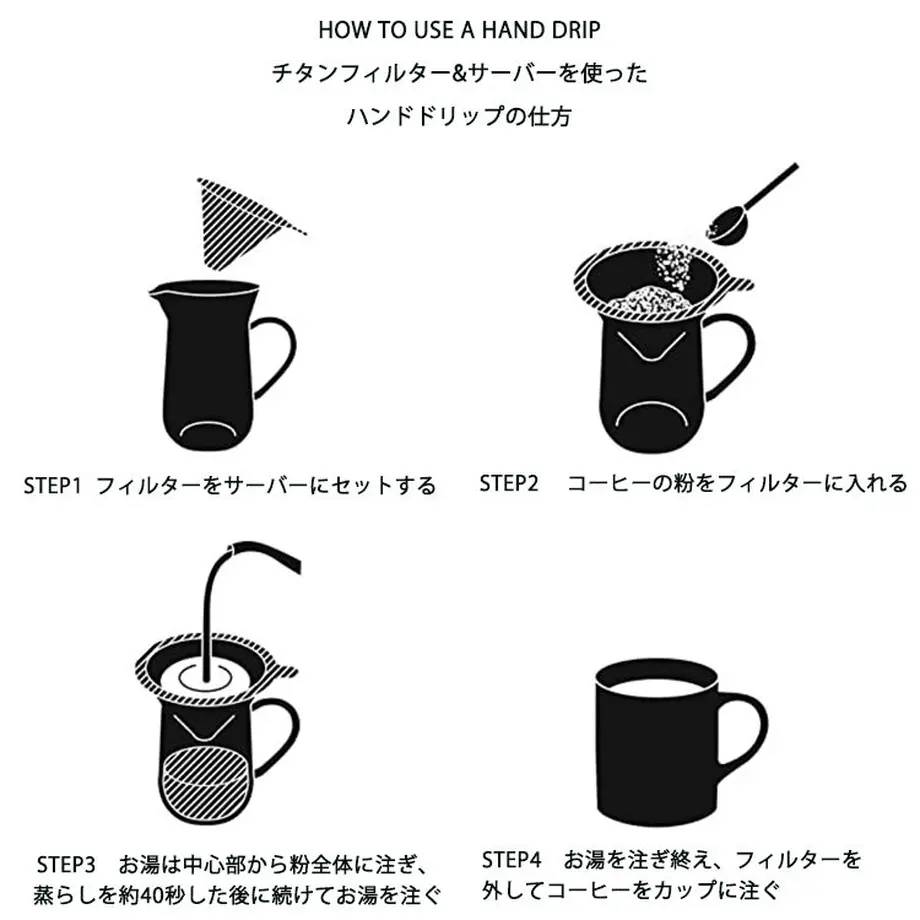 HOW TO USE A HAND DRIP
チタンフィルター&サーバーを使った
ハンドドリップの仕方

STEP1 フィルターをサーバーにセットする

STEP2 コーヒーの粉をフィルターに入れる

STEP3 お湯は中心部から粉全体に注ぎ、蒸らしを約40秒した後に続けてお湯を注ぐ

STEP4 お湯を注ぎ終え、フィルターを外してコーヒーをカップに注ぐ