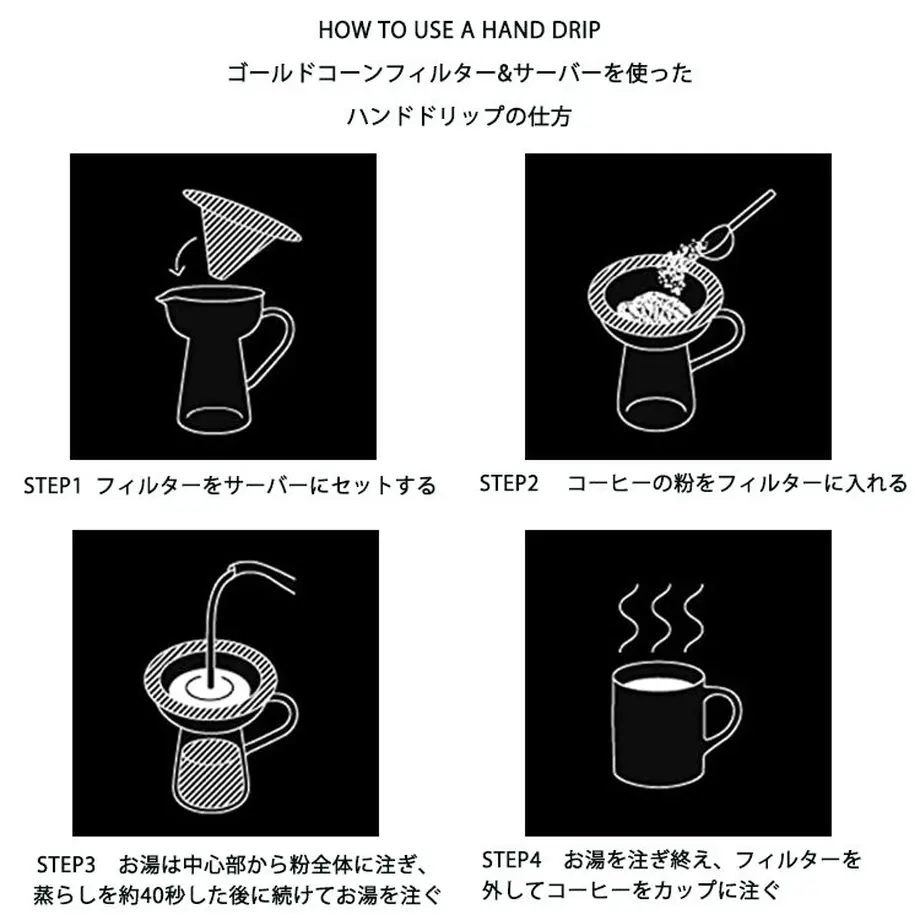 HOW TO USE A HAND DRIP

ゴールドコーンフィルター&サーバーを使った

ハンドドリップの仕方

STEP1 フィルターをサーバーにセットする

STEP2 コーヒーの粉をフィルターに入れる

STEP3 お湯は中心部から粉全体に注ぎ、蒸らしを約40秒した後に続けてお湯を注ぐ

STEP4 お湯を注ぎ終え、フィルターを外してコーヒーをカップに注ぐ