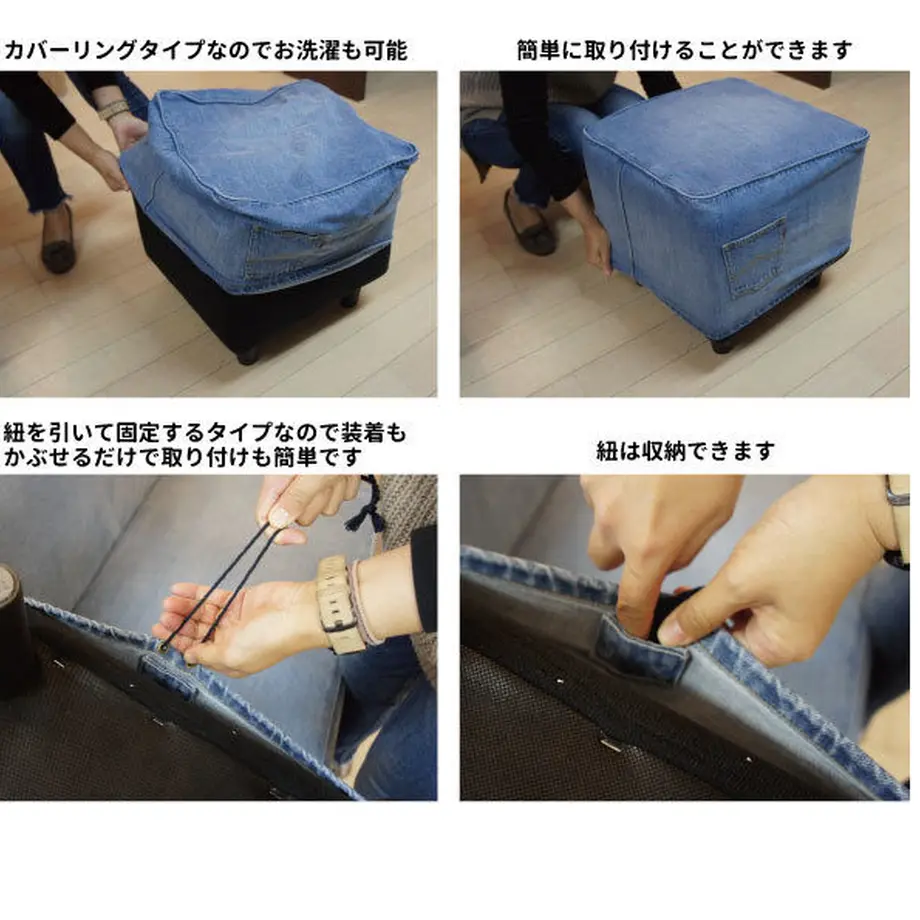 カバーリングタイプなのでお洗濯も可能

簡単に取り付けることができます

紐を引いて固定するタイプなので装着もかぶせるだけで取り付けも簡単です

紐は収納できます