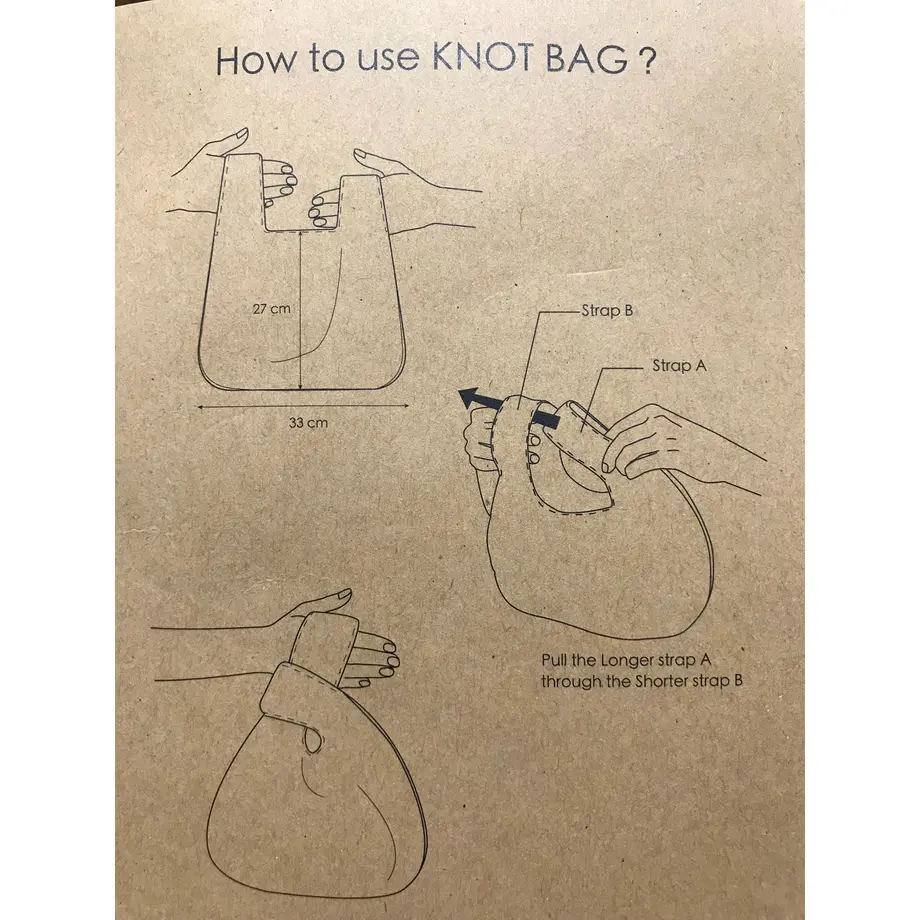 How to use KNOT BAG ?

27 cm

33 cm

Strap B

Strap A

Pull the Longer strap A through the Shorter strap B