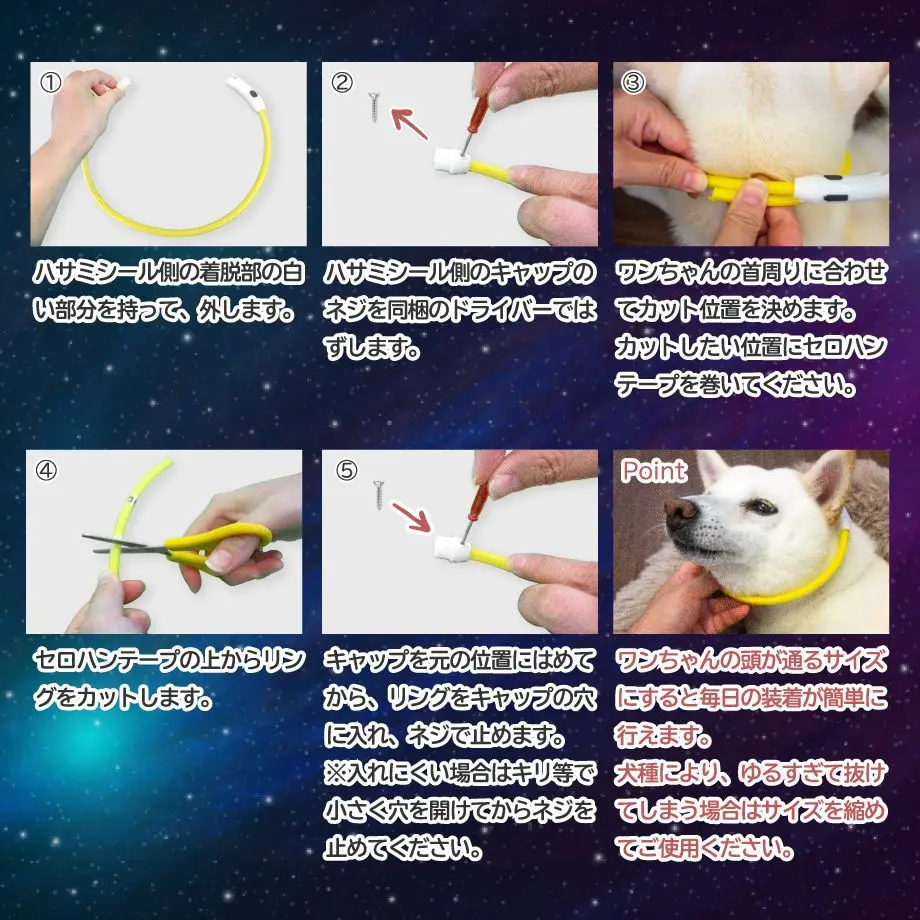 ①

ハサミシール側の着脱部の白い部分を持って、外します。

②

ハサミシール側のキャップのネジを同梱のドライバーではずします。

③

ワンちゃんの首周りに合わせてカット位置を決めます。
カットしたい位置にセロハンテープを巻いてください。

④

セロハンテープの上からリングをカットします。

⑤

キャップを元の位置にはめてから、リングをキャップの穴に入れ、ネジで止めます。
※入れにくい場合はキリ等で小さく穴を開けてからネジを止めてください。

Point

ワンちゃんの頭が通るサイズにすると毎日の装着が簡単に行えます。
犬種により、ゆるすぎて抜けてしまう場合はサイズを縮めてご使用ください。