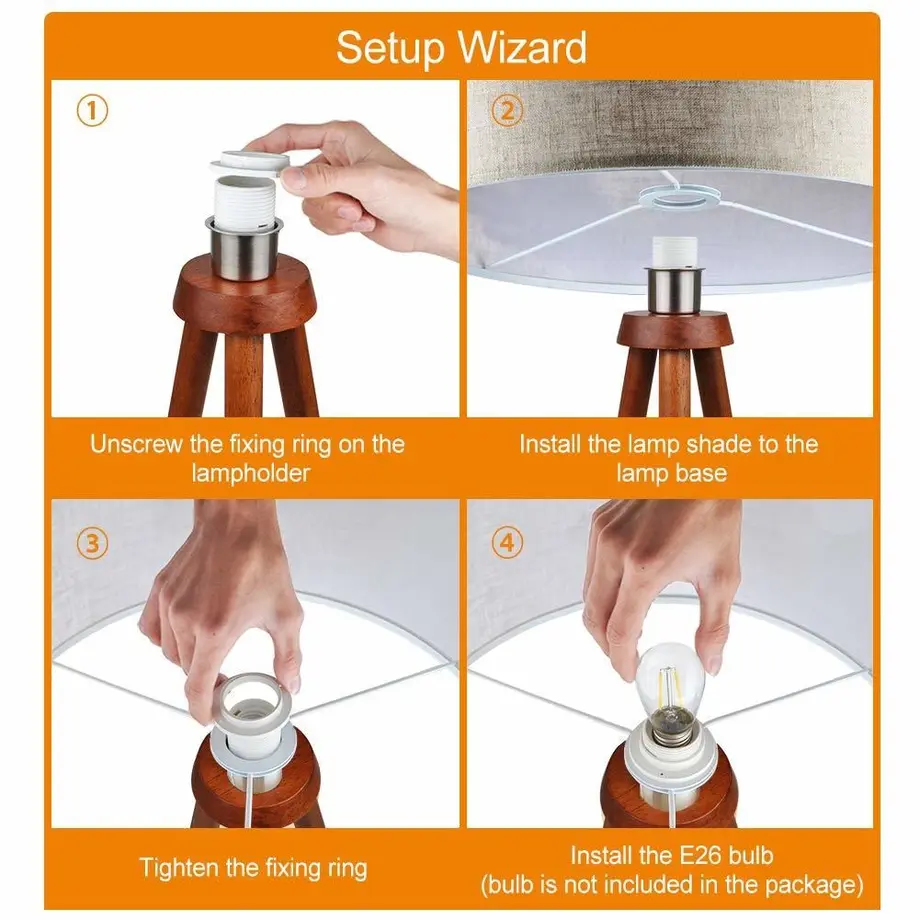 Setup Wizard

①

Unscrew the fixing ring on the lampholder

②

Install the lamp shade to the lamp base

③

Tighten the fixing ring

④

Install the E26 bulb (bulb is not included in the package)