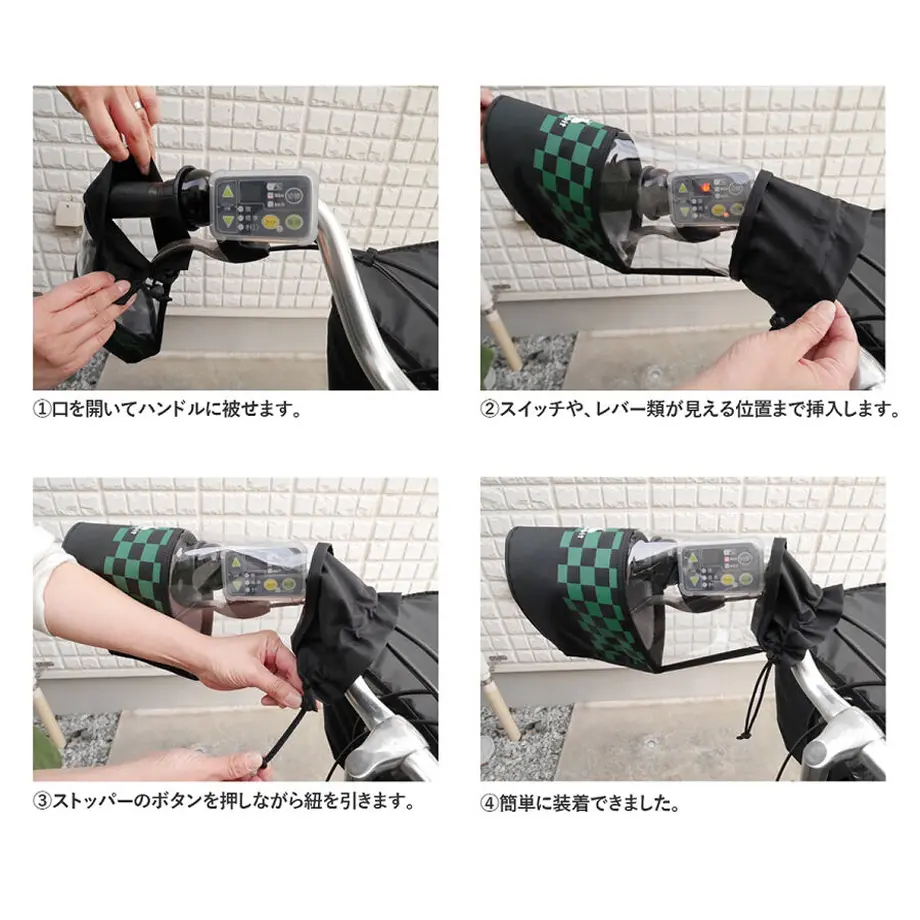 ①口を開いてハンドルに被せます。

②スイッチや、レバー類が見える位置まで挿入します。

③ストッパーのボタンを押しながら紐を引きます。

④簡単に装着できました。