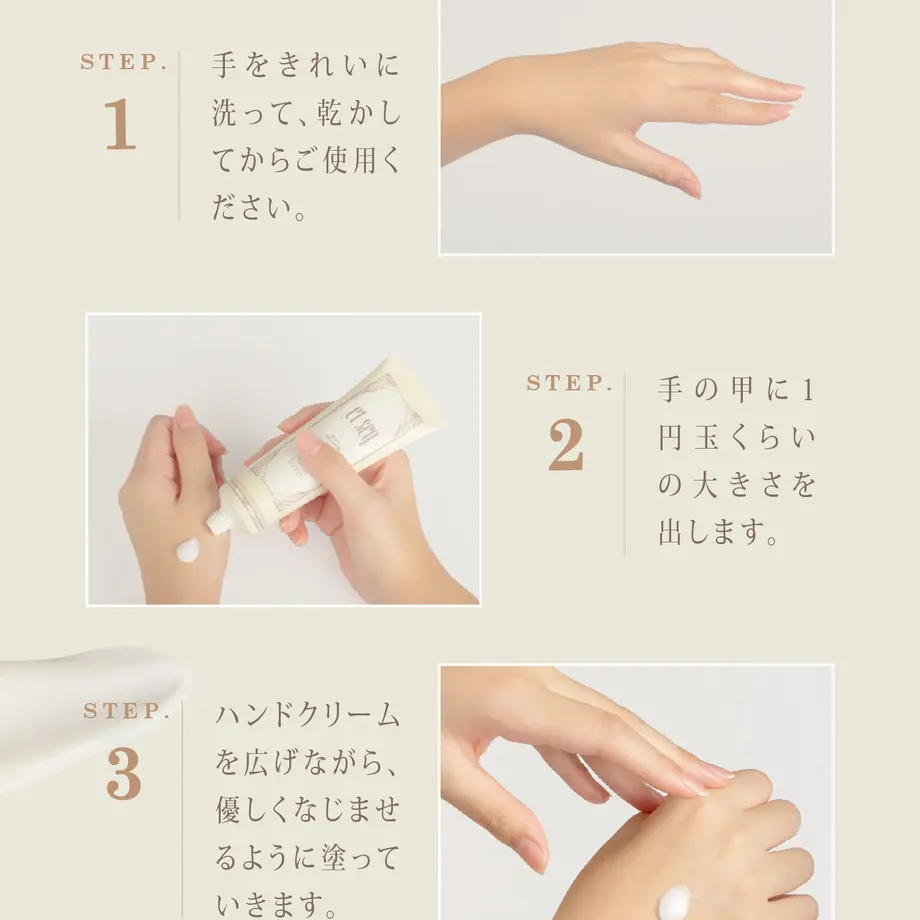 STEP.
1
手をきれいに洗って、乾かしてからご使用ください。

STEP.
2
手の甲に1円玉くらいの大きさを出します。

STEP.
3
ハンドクリームを広げながら、優しくなじませるように塗っていきます。