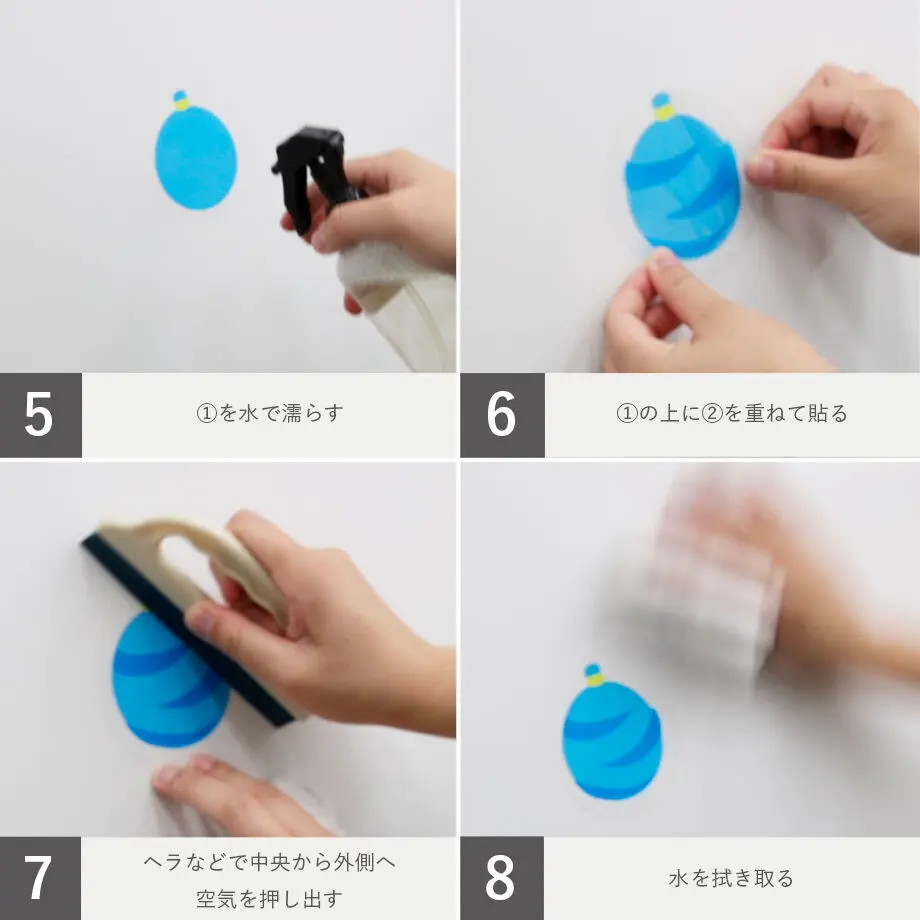 5
①を水で濡らす

6
①の上に②を重ねて貼る

7
ヘラなどで中央から外側へ空気を押し出す

8
水を拭き取る