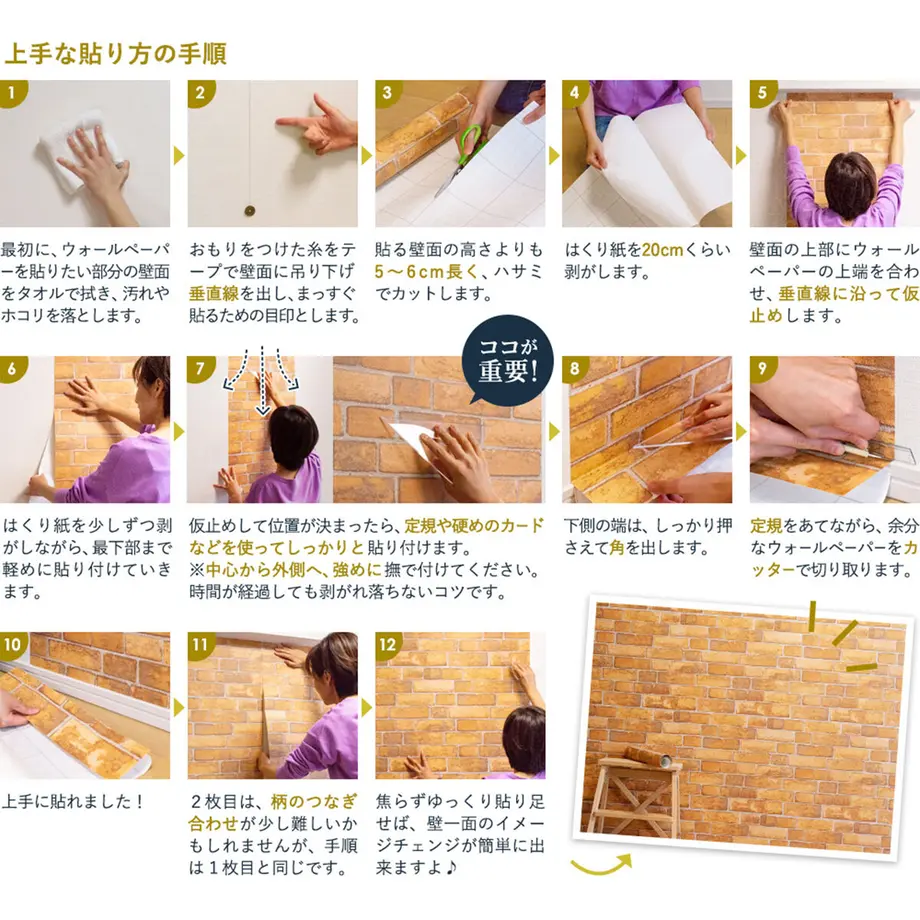 上手な貼り方の手順

1
最初に、ウォールペーパーを貼りたい部分の壁面をタオルで拭き、汚れやホコリを落とします。

2
おもりをつけた糸をテープで壁面に吊り下げ垂直線を出し、まっすぐ貼るための目印とします。

3
貼る壁面の高さよりも5～6cm長く、ハサミでカットします。

4
はくり紙を20cmくらい剥がします。

5
壁面の上部にウォールペーパーの上端を合わせ、垂直線に沿って仮止めします。

6
はくり紙を少しずつ剥がしながら、最下部まで軽めに貼り付けていきます。

7
ココが重要！
仮止めして位置が決まったら、定規や硬めのカードなどを使ってしっかりと貼り付けます。
※中心から外側へ、強めに撫で付けてください。時間が経過しても剥がれ落ちないコツです。

8
下側の端は、しっかり押さえて角を出します。

9
定規をあてながら、余分なウォールペーパーをカッターで切り取ります。

10
上手に貼れました！

11
２枚目は、柄のつなぎ合わせが少し難しいかもしれませんが、手順は１枚目と同じです。

12
焦らずゆっくり貼り足せば、壁一面のイメージチェンジが簡単に出来ますよ♪