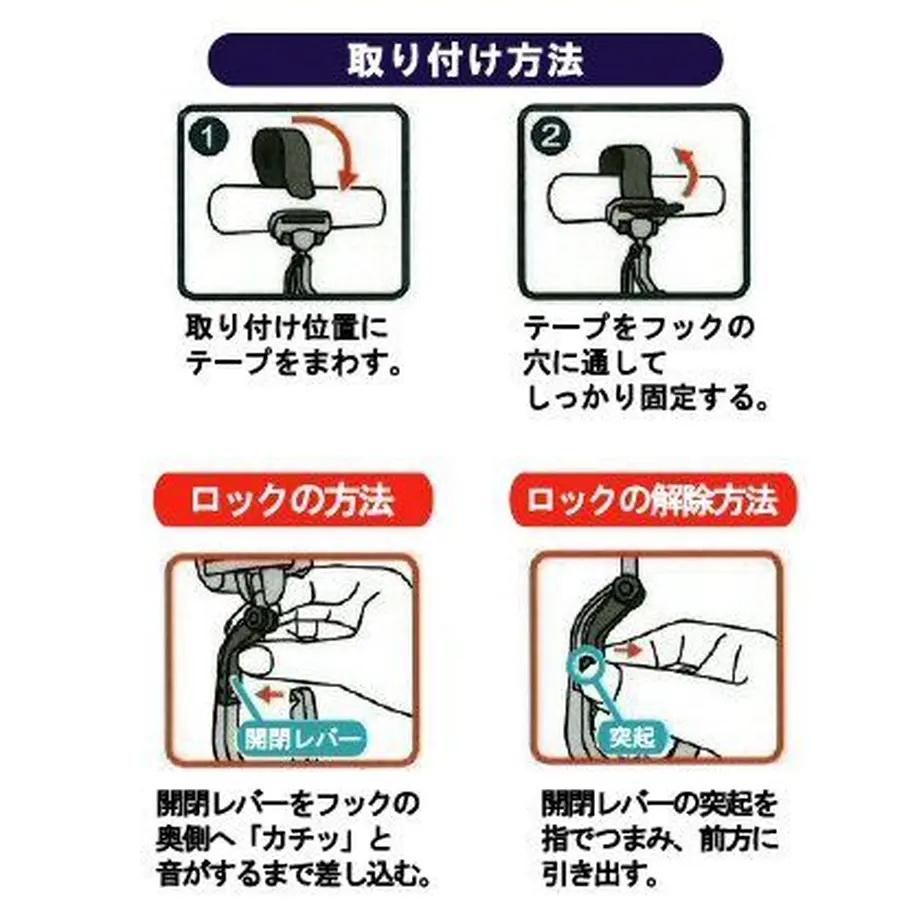 取り付け方法

1

取り付け位置にテープをまわす。

2

テープをフックの穴に通してしっかり固定する。

ロックの方法

開閉レバー

開閉レバーをフックの奥側へ「カチッ」と音がするまで差し込む。

ロックの解除方法

突起

開閉レバーの突起を指でつまみ、前方に引き出す。