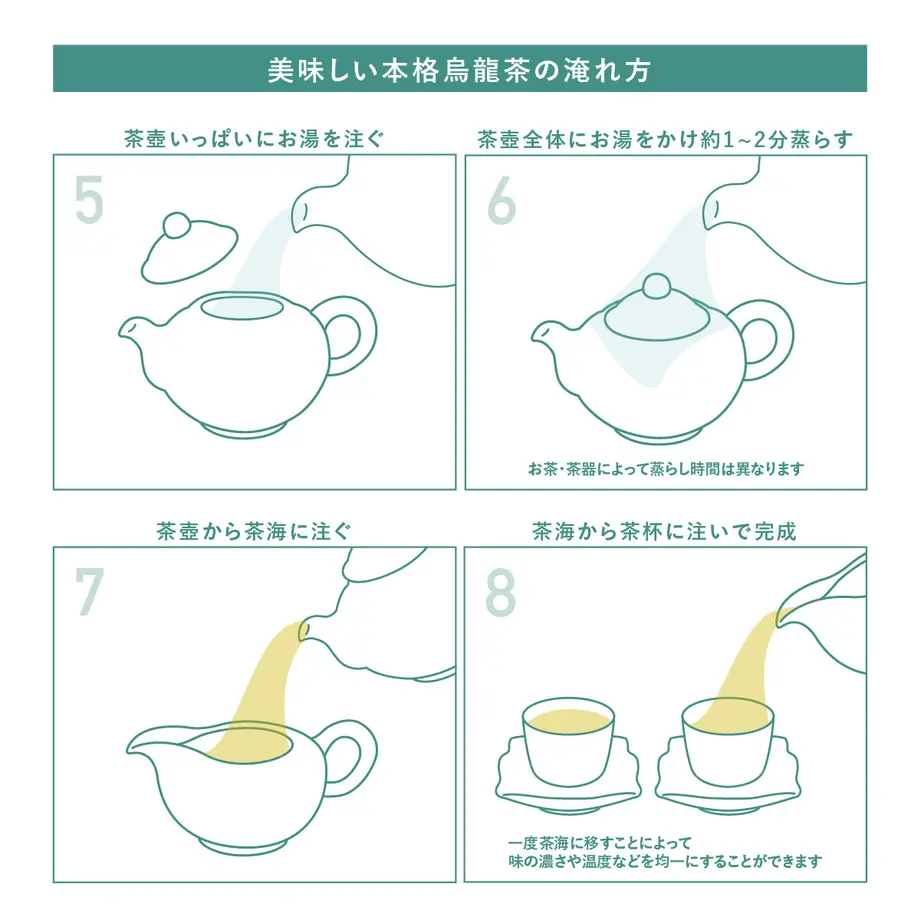 美味しい本格烏龍茶の淹れ方

茶壺いっぱいにお湯を注ぐ

5

茶壺全体にお湯をかけ約1~2分蒸らす

6

お茶・茶器によって蒸らし時間は異なります

茶壺から茶海に注ぐ

7

茶海から茶杯に注いで完成

8

一度茶海に移すことによって
味の濃さや温度などを均一にすることができます