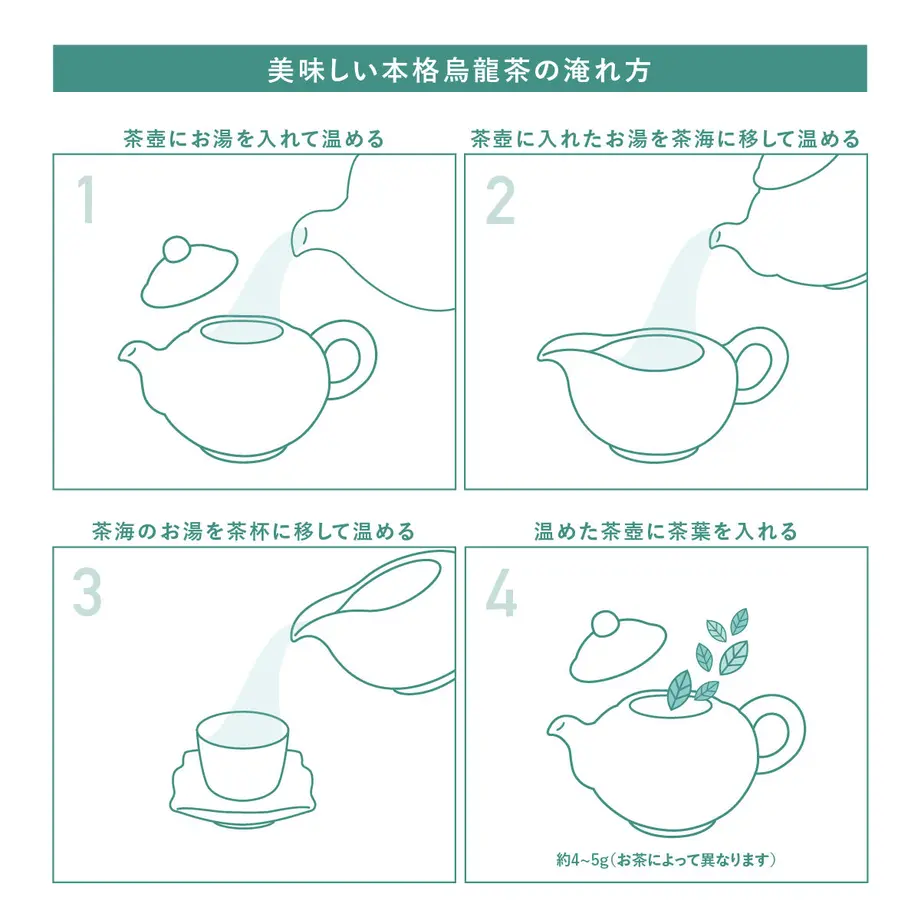 美味しい本格烏龍茶の淹れ方

茶壺にお湯を入れて温める

1

茶壺に入れたお湯を茶海に移して温める

2

茶海のお湯を茶杯に移して温める

3

温めた茶壺に茶葉を入れる

4

約4~5g(お茶によって異なります)